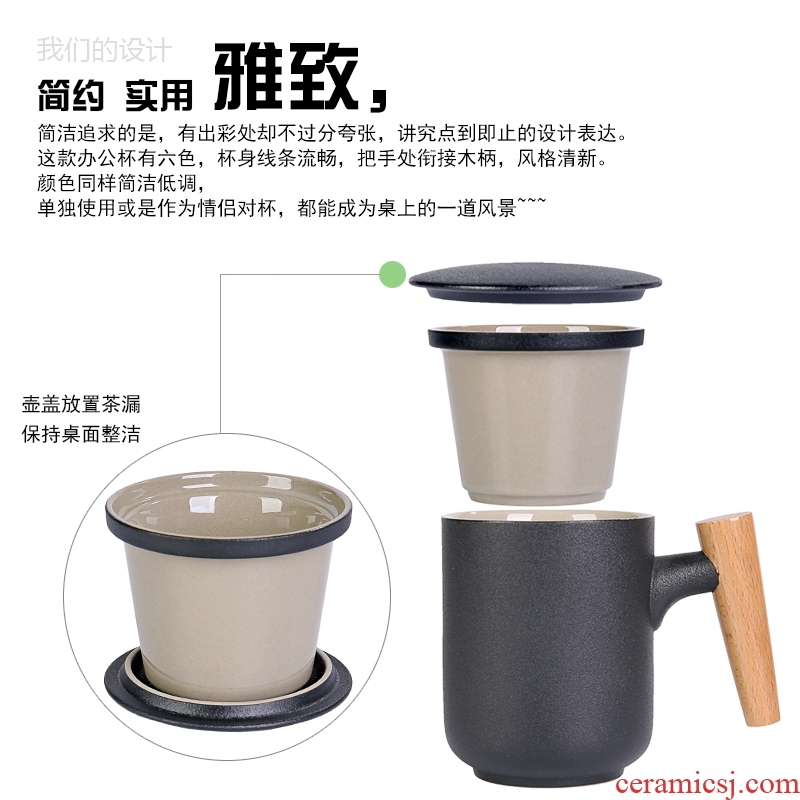 我们的设计

简约 实用 雅致，

简洁追求的是，有出彩处却不过分夸张，讲究点到即止的设计表达。
这款办公杯有六色，杯身线条流畅，把手处衔接木柄，风格清新。
颜色同样简洁低调，
单独使用或是作为情侣对杯，都能成为桌上的一道风景~~~

壶盖放置茶漏
保持桌面整洁

ceramicsj.com