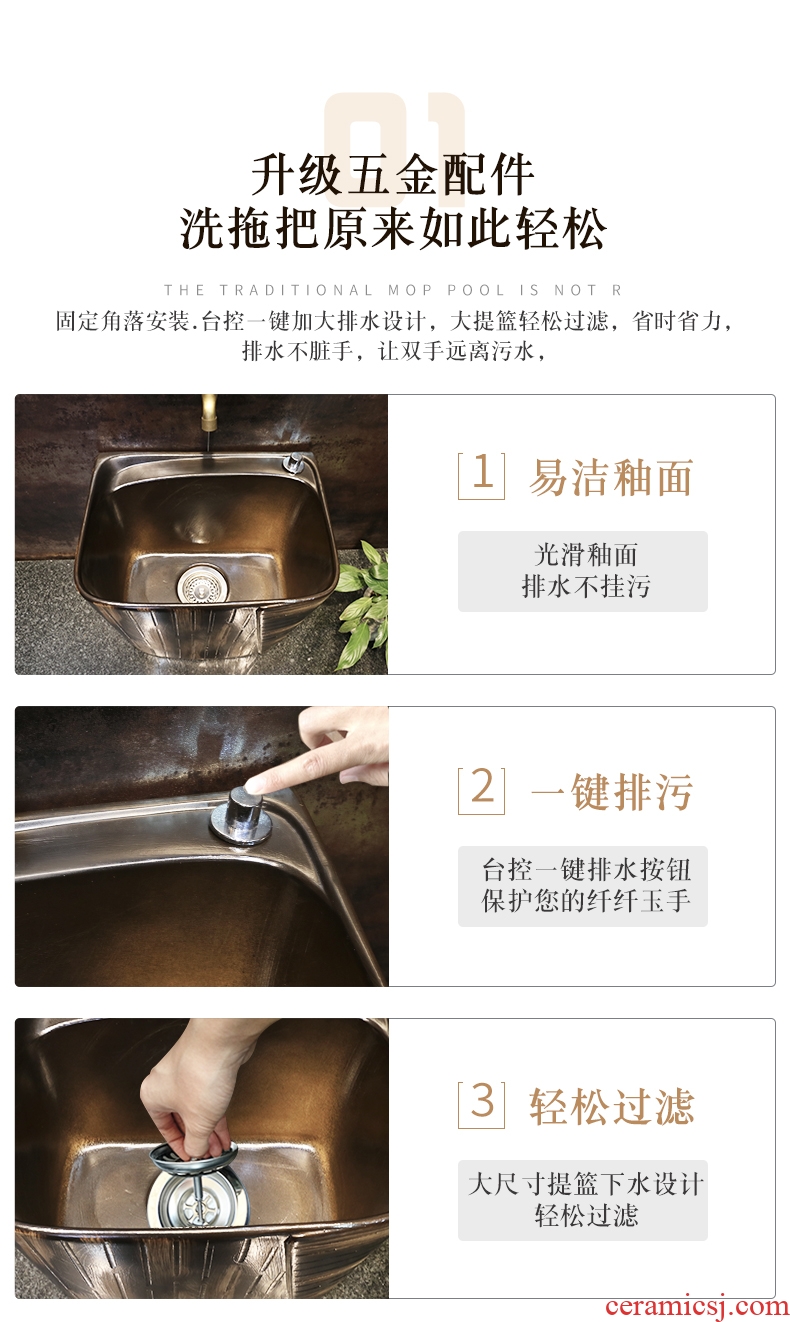 01

升级五金配件
洗拖把原来如此轻松

THE TRADITIONAL MOP POOL IS NOT R

固定角落安装.台控一键加大排水设计，大提篮轻松过滤，省时省力，排水不脏手，让双手远离污水，

1 易洁釉面

光滑釉面
排水不挂污

2 一键排污

台控一键排水按钮
保护您的纤纤玉手

3 轻松过滤

大尺寸提篮下水设计
轻松过滤

ceramicsj.com