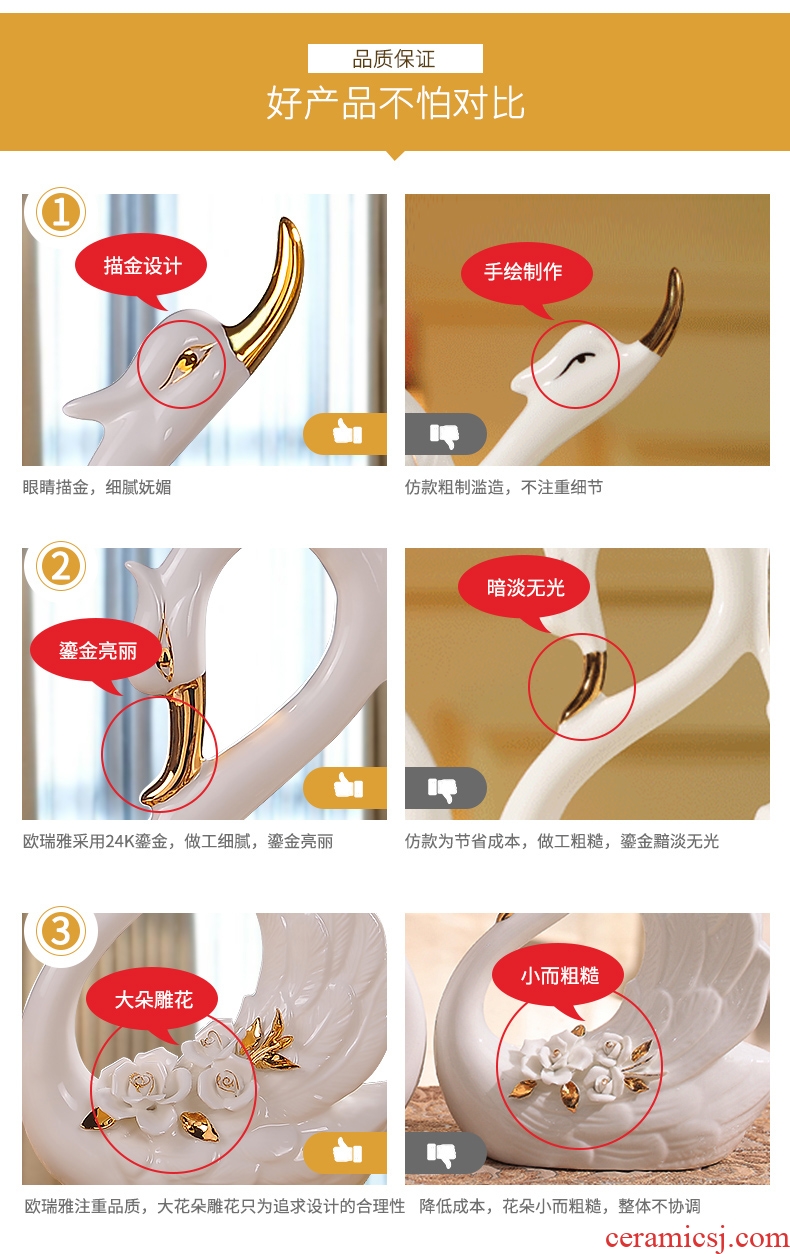 品质保证

好产品不怕对比

1

描金设计

手绘制作

眼睛描金，细腻妩媚

仿款粗制滥造，不注重细节

2

鎏金亮丽

暗淡无光

欧瑞雅采用24K鎏金，做工细腻，鎏金亮丽

仿款为节省成本，做工粗糙，鎏金黯淡无光

3

大朵雕花

小而粗糙

欧瑞雅注重品质，大花朵雕花只为追求设计的合理性

降低成本，花朵小而粗糙，整体不协调

ceramicsj.com