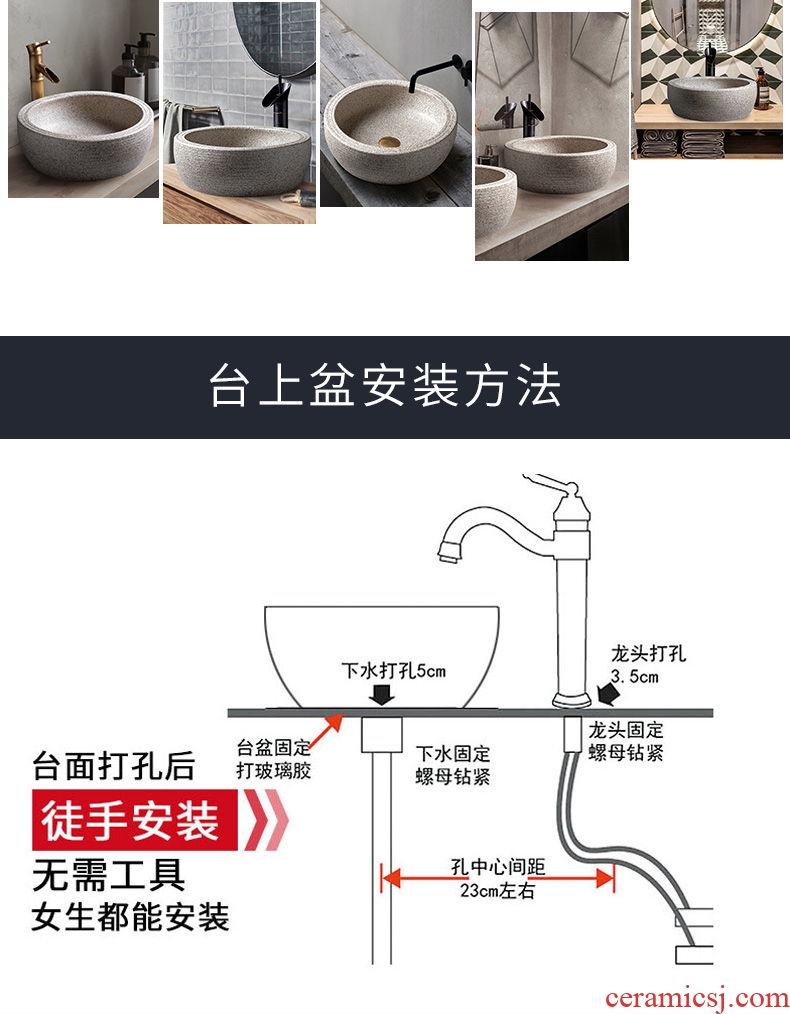 台上盆安装方法

下水打孔5cm

龙头打孔 3.5cm

台盆固定 打玻璃胶

下水固定 螺母钻紧

龙头固定 螺母钻紧

台面打孔后

徒手安装

无需工具

女生都能安装

孔中心间距 23cm左右

ceramicsj.com