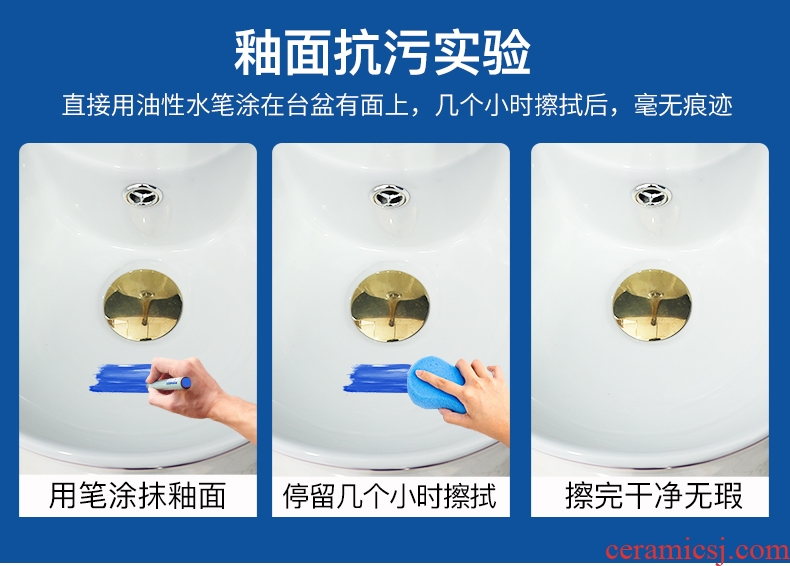 釉面抗污实验

直接用油性水笔涂在台盆有面上，几个小时擦拭后，毫无痕迹

用笔涂抹釉面

停留几个小时擦拭

擦完干净无瑕

ceramicsj.com