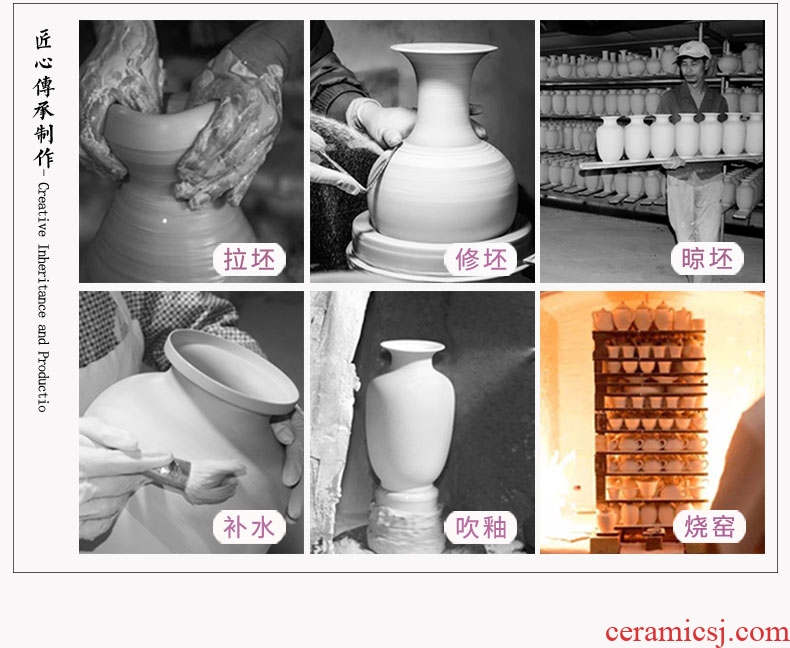 匠心傳承制作- Creative Inheritance and Productio

拉坯

修坯

晾坯

补水

吹釉

烧窑

ceramicsj.com