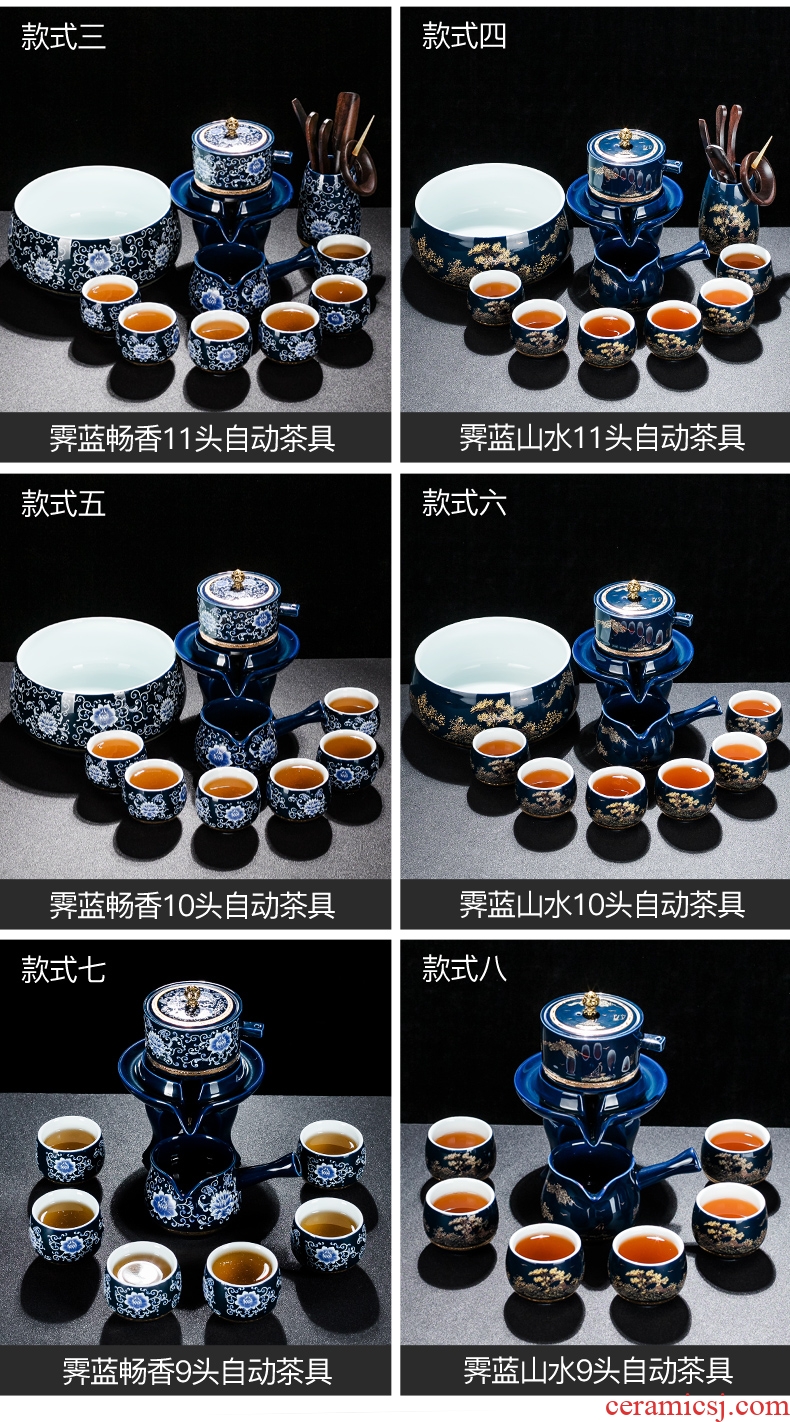 款式三

霁蓝畅香11头自动茶具

款式四

霁蓝山水11头自动茶具

款式五

霁蓝畅香10头自动茶具

款式六

霁蓝山水10头自动茶具

款式七

霁蓝畅香9头自动茶具

款式八

霁蓝山水9头自动茶具

ceramicsj.com