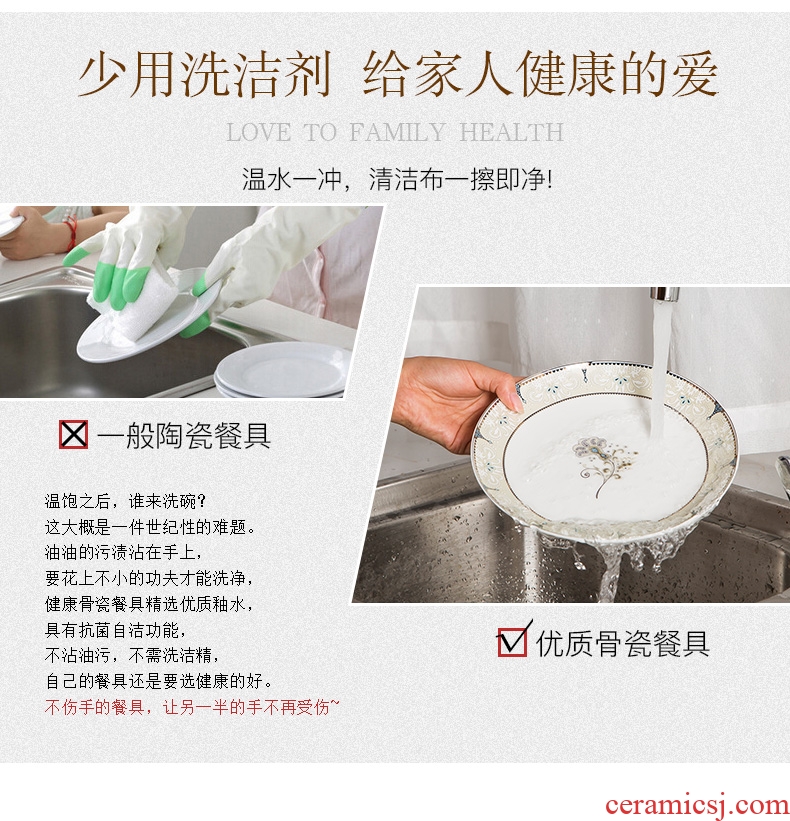 少用洗洁剂 给家人健康的爱

LOVE TO FAMILY HEALTH

温水一冲，清洁布一擦即净!

一般陶瓷餐具

温饱之后，谁来洗碗?
这大概是一件世纪性的难题。
油油的污渍沾在手上，
要花上不小的功夫才能洗净，
健康骨瓷餐具精选优质釉水，
具有抗菌自洁功能，
不沾油污，不需洗洁精，
自己的餐具还是要选健康的好。
不伤手的餐具，让另一半的手不再受伤~

优质骨瓷餐具

ceramicsj.com