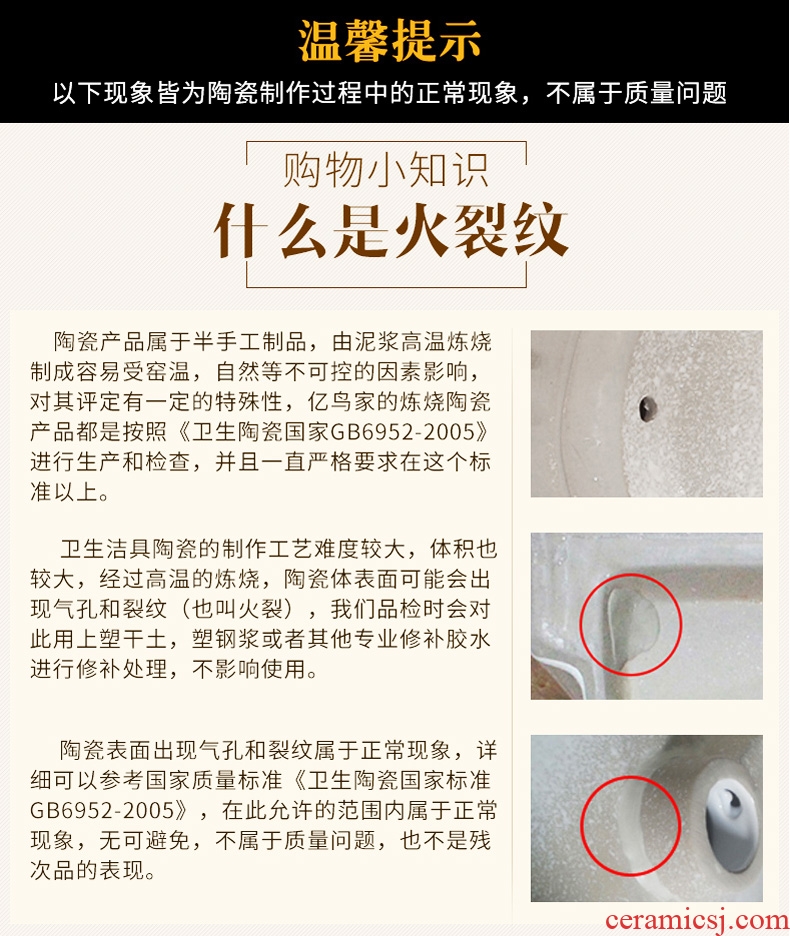 温馨提示

以下现象皆为陶瓷制作过程中的正常现象，不属于质量问题

购物小知识

什么是火裂纹

陶瓷产品属于半手工制品，由泥浆高温炼烧制成容易受窑温，自然等不可控的因素影响，对其评定有一定的特殊性，亿鸟家的炼烧陶瓷产品都是按照《卫生陶瓷国家GB6952-2005》进行生产和检查，并且一直严格要求在这个标准以上。

卫生洁具陶瓷的制作工艺难度较大，体积也较大，经过高温的炼烧，陶瓷体表面可能会出现气孔和裂纹（也叫火裂），我们品检时会对此用上塑干土，塑钢浆或者其他专业修补胶水进行修补处理，不影响使用。

陶瓷表面出现气孔和裂纹属于正常现象，详细可以参考国家质量标准《卫生陶瓷国家标准GB6952-2005》，在此允许的范围内属于正常现象，无可避免，不属于质量问题，也不是残次品的表现。

ceramicsj.com