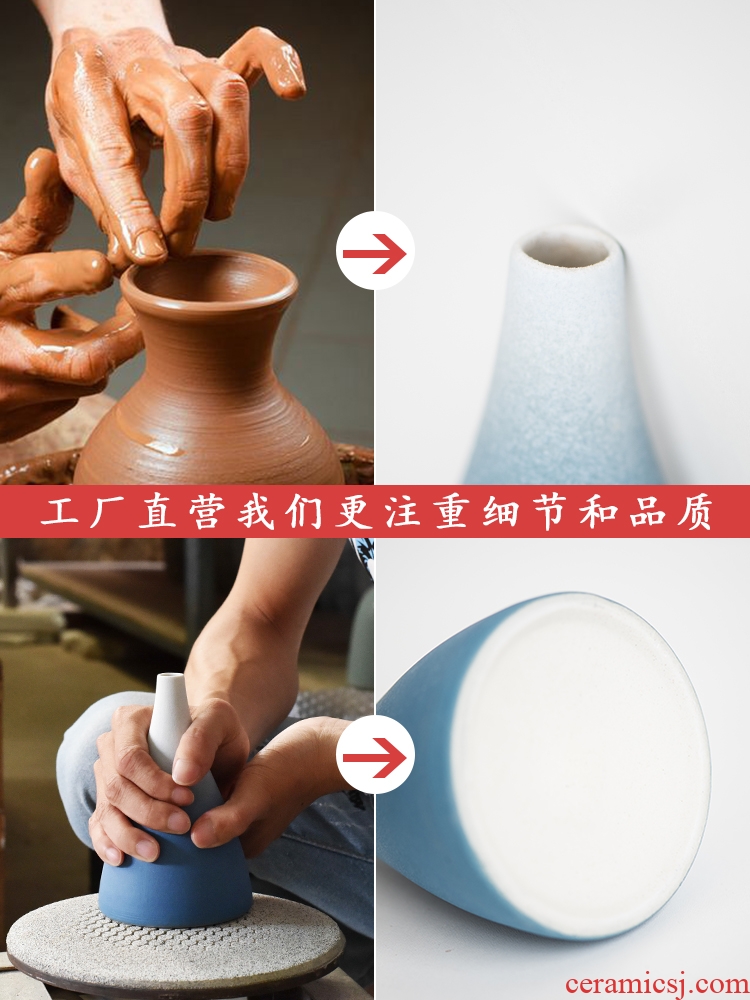 工厂直营我们更注重细节和品质

ceramicsj.com