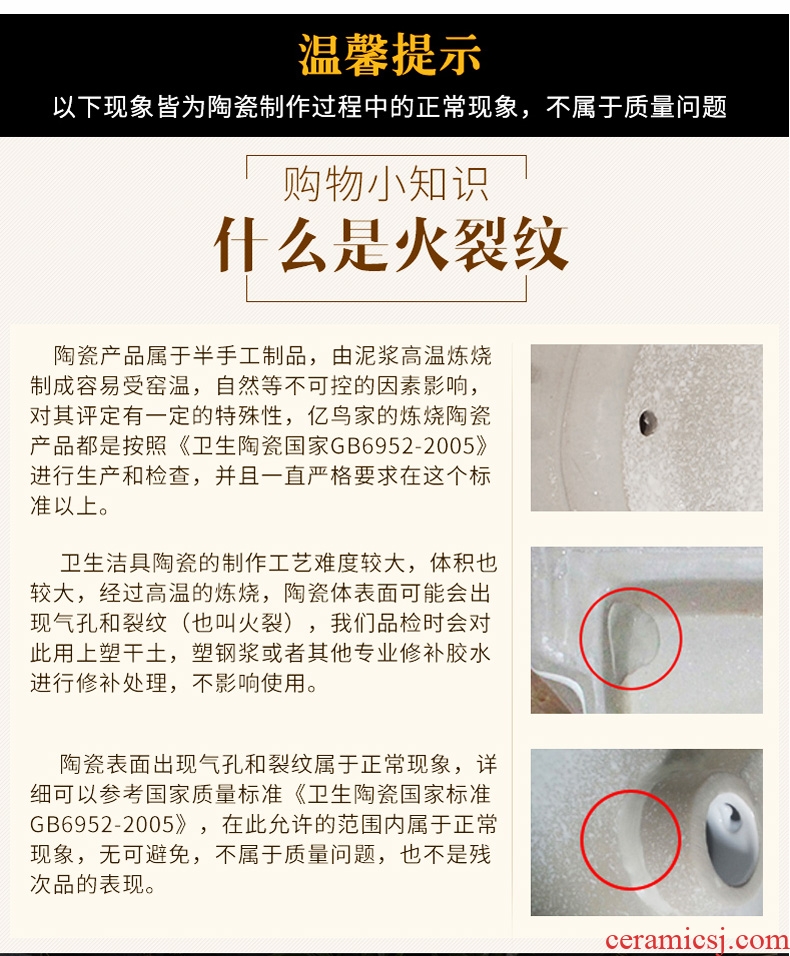 温馨提示

以下现象皆为陶瓷制作过程中的正常现象，不属于质量问题

购物小知识

什么是火裂纹

陶瓷产品属于半手工制品，由泥浆高温炼烧制成容易受窑温，自然等不可控的因素影响，对其评定有一定的特殊性，亿鸟家的炼烧陶瓷产品都是按照《卫生陶瓷国家GB6952-2005》进行生产和检查，并且一直严格要求在这个标准以上。

卫生洁具陶瓷的制作工艺难度较大，体积也较大，经过高温的炼烧，陶瓷体表面可能会出现气孔和裂纹（也叫火裂），我们品检时会对此用上塑干土，塑钢浆或者其他专业修补胶水进行修补处理，不影响使用。

陶瓷表面出现气孔和裂纹属于正常现象，详细可以参考国家质量标准《卫生陶瓷国家标准GB6952-2005》，在此允许的范围内属于正常现象，无可避免，不属于质量问题，也不是残次品的表现。

ceramicsj.com