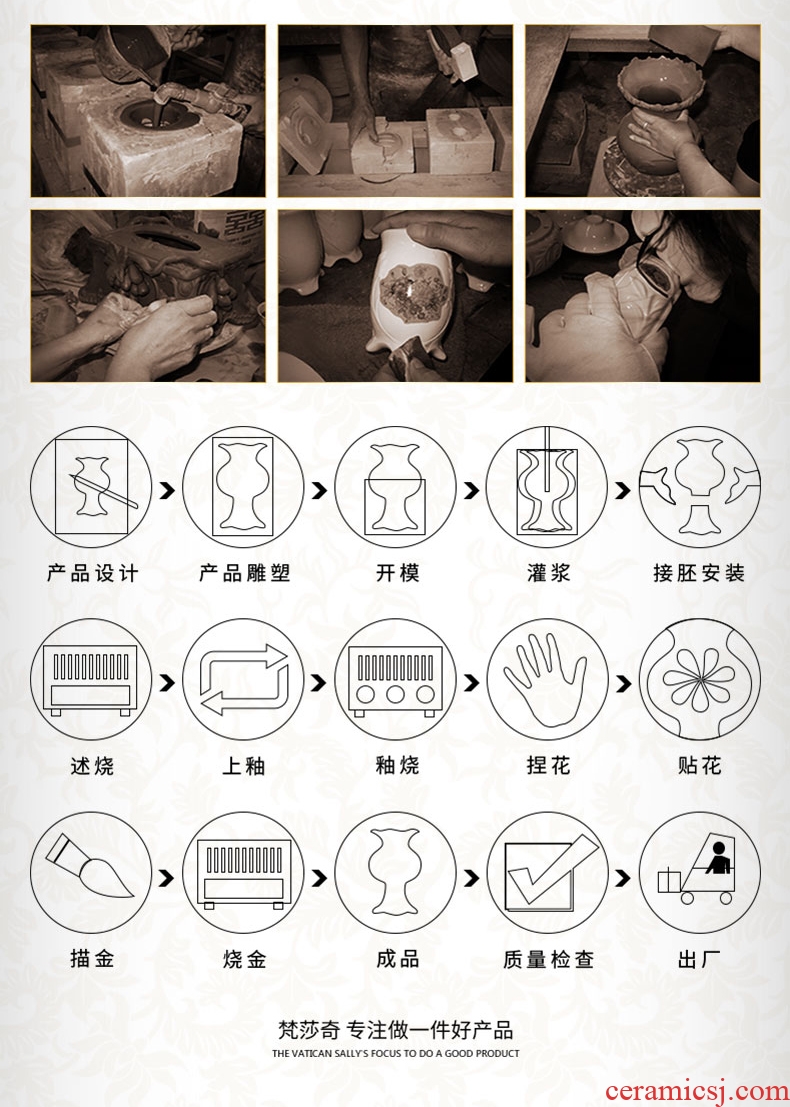 产品设计

产品雕塑

开模

灌浆

接胚安装

述烧

上釉

釉烧

捏花

贴花

描金

烧金

成品

质量检查

出厂

梵莎奇 专注做一件好产品

THE VATICAN SALLY'S FOCUS TO DO A GOOD PRODUCT

ceramicsj.com