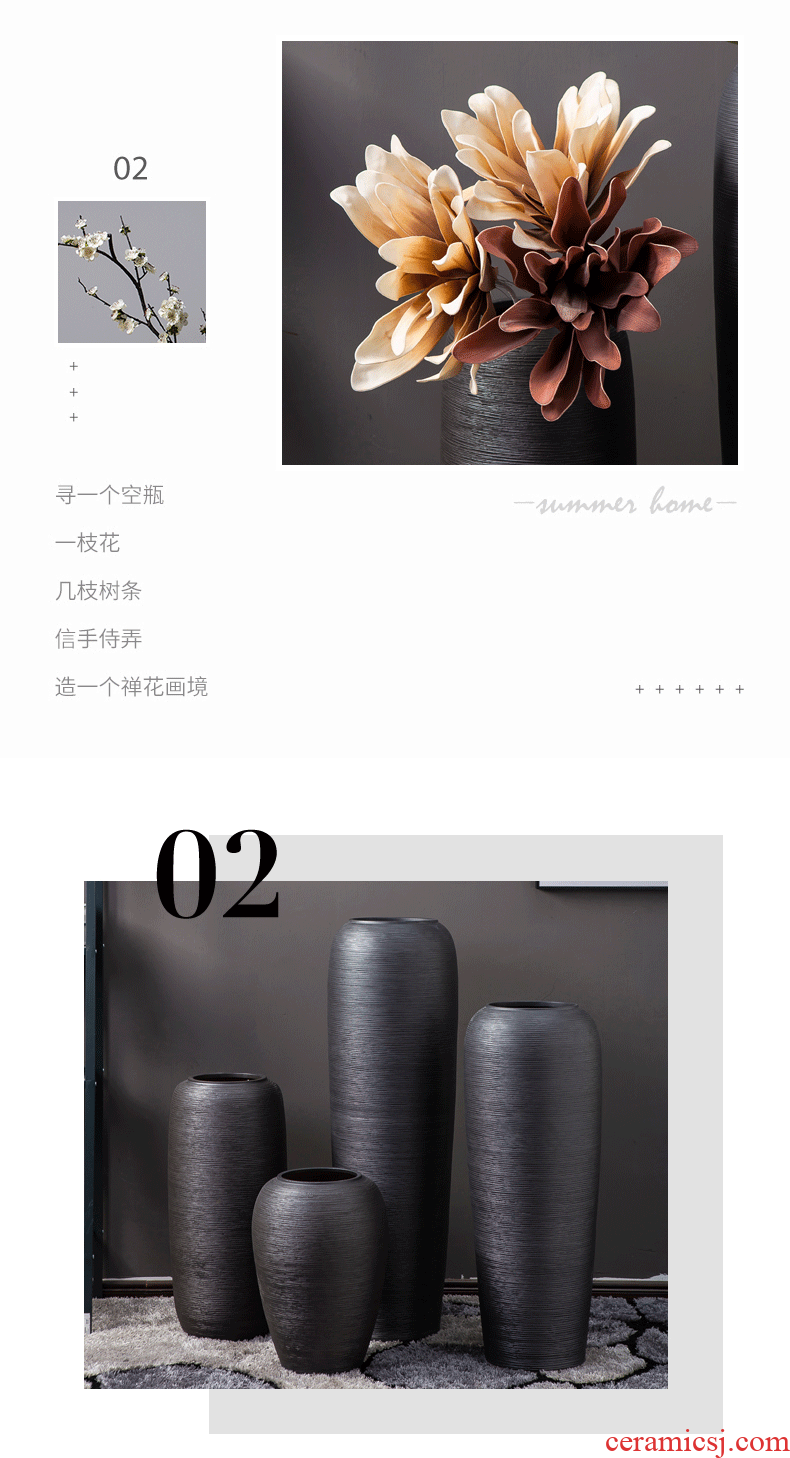 02

+
+
+

寻一个空瓶

一枝花

几枝树条

信手侍弄

造一个禅花画境

—summer home—

+ + + + + +

02

ceramicsj.com