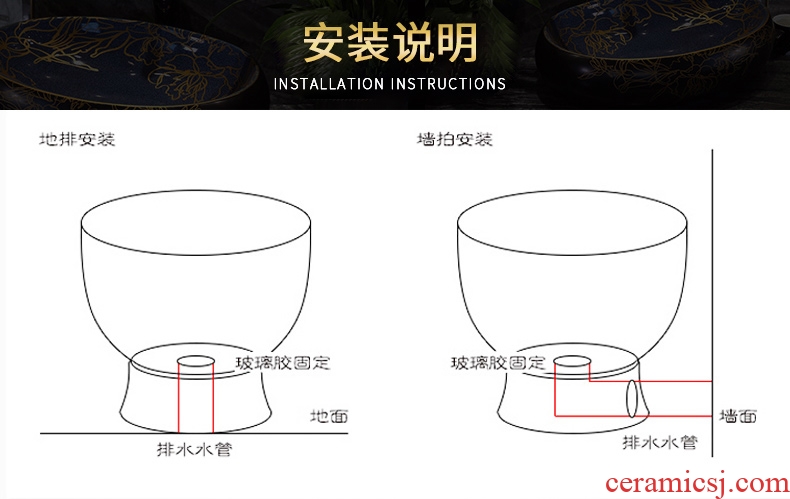 安装说明
INSTALLATION INSTRUCTIONS

地排安装

玻璃胶固定

地面

排水水管

墙拍安装

玻璃胶固定

墙面

排水水管

ceramicsj.com