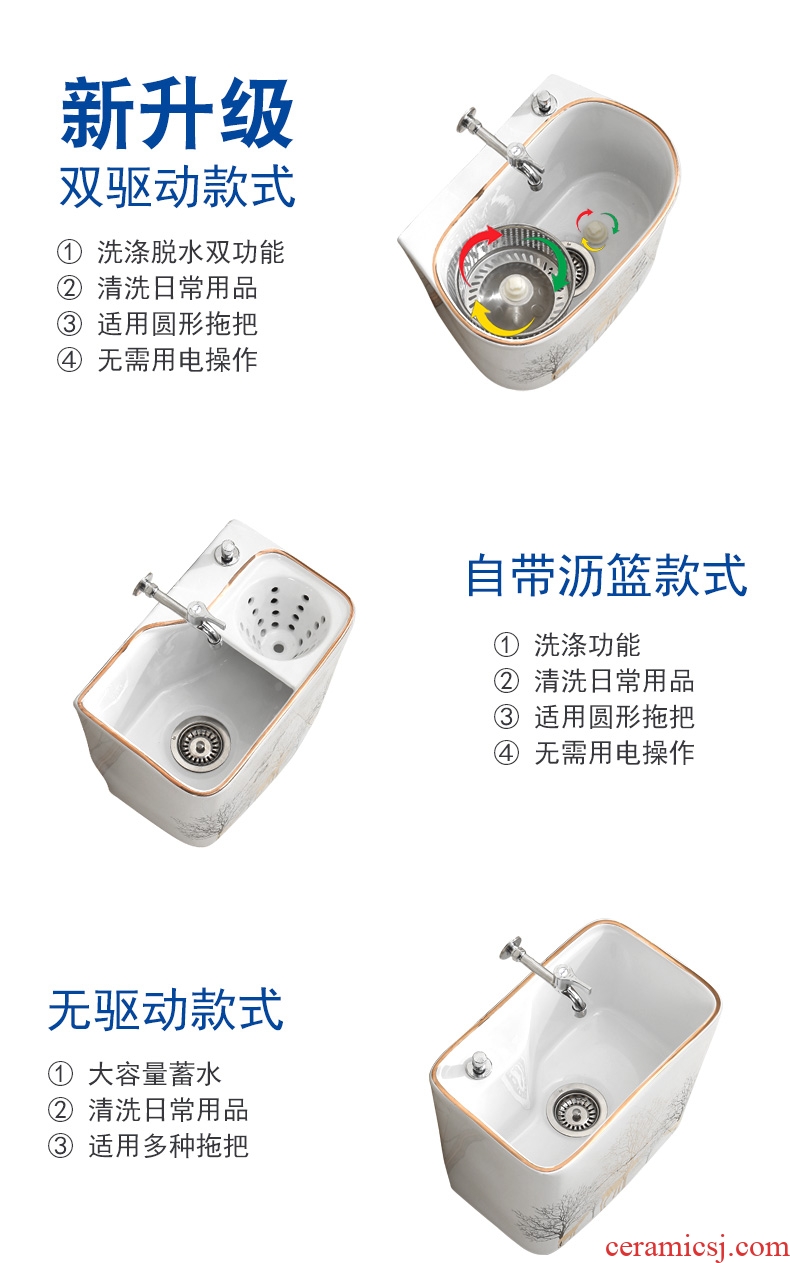 新升级
双驱动款式

① 洗涤脱水双功能
② 清洗日常用品
③ 适用圆形拖把
④ 无需用电操作

自带沥篮款式

① 洗涤功能
② 清洗日常用品
③ 适用圆形拖把
④ 无需用电操作

无驱动款式

① 大容量蓄水
② 清洗日常用品
③ 适用多种拖把

ceramicsj.com