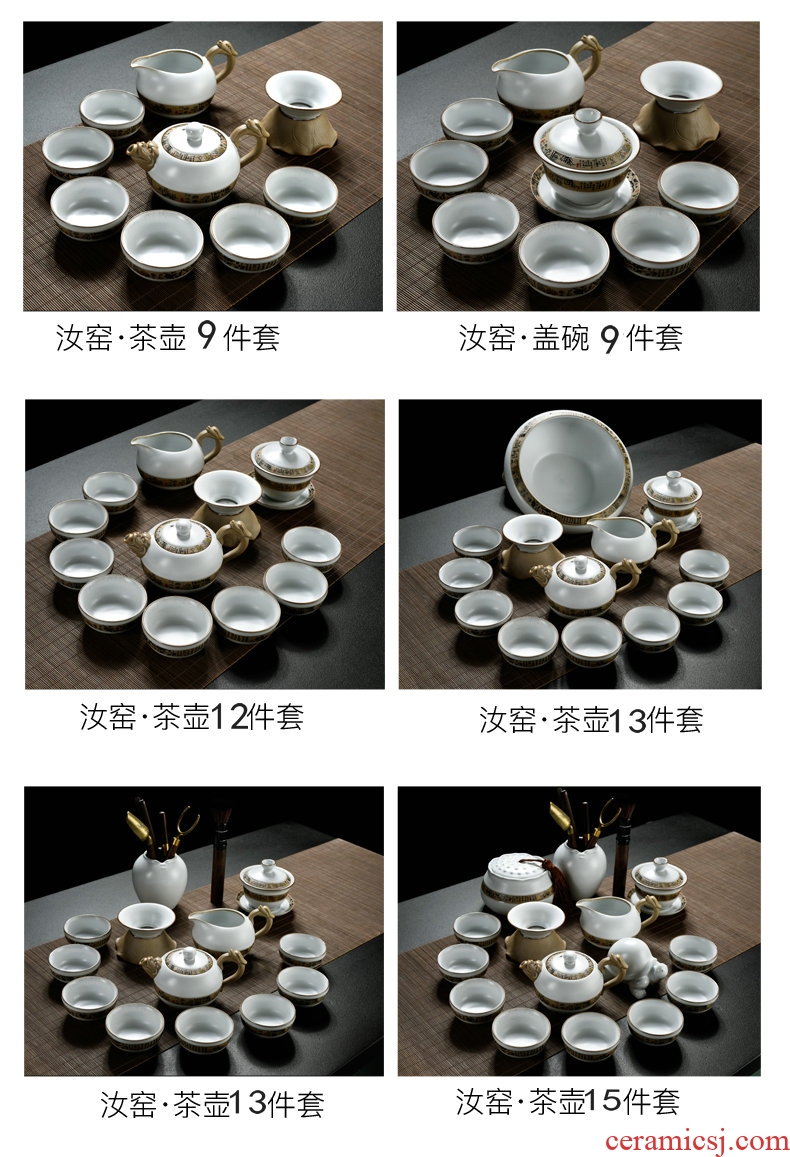 汝窑·茶壶 9 件套

汝窑·盖碗 9 件套

汝窑·茶壶12件套

汝窑·茶壶13件套

汝窑·茶壶13件套

汝窑·茶壶15件套

ceramicsj.com