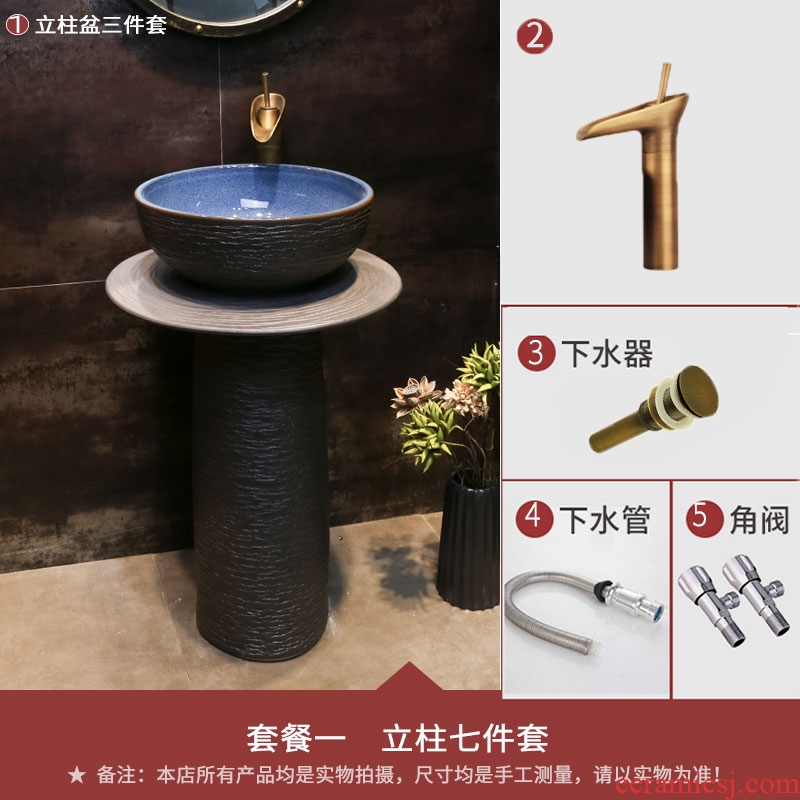 ① 立柱盆三件套

2

3 下水器

4 下水管

5 角阀

套餐一　立柱七件套

★ 备注：本店所有产品均是实物拍摄，尺寸均是手工测量，请以实物为准！

ceramicsj.com