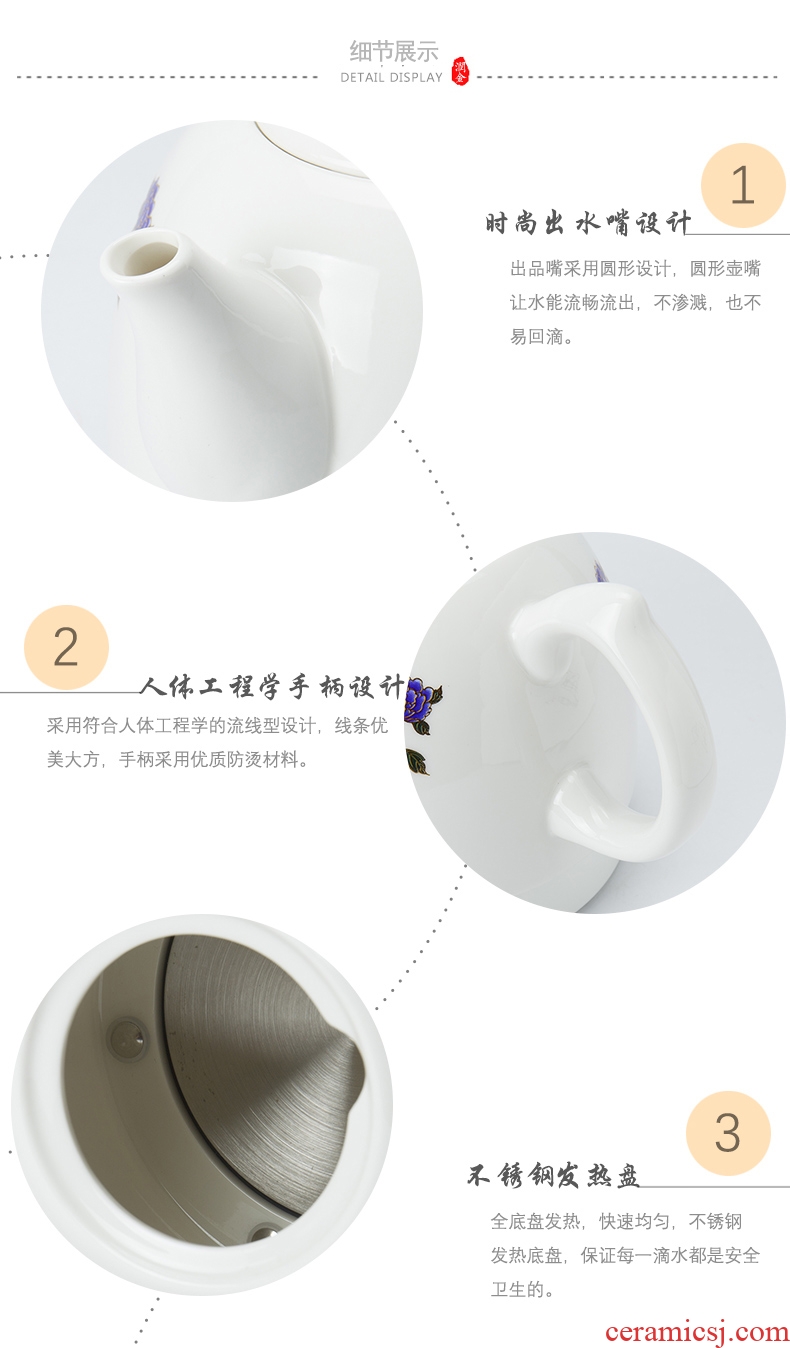 细节展示
DETAIL DISPLAY
润金

1

时尚出水嘴设计

出品嘴采用圆形设计，圆形壶嘴让水能流畅流出，不渗溅，也不易回滴。

2

人体工程学手柄设计

采用符合人体工程学的流线型设计，线条优美大方，手柄采用优质防烫材料。

3

不锈钢发热盘

全底盘发热，快速均匀，不锈钢发热底盘，保证每一滴水都是安全卫生的。

ceramicsj.com