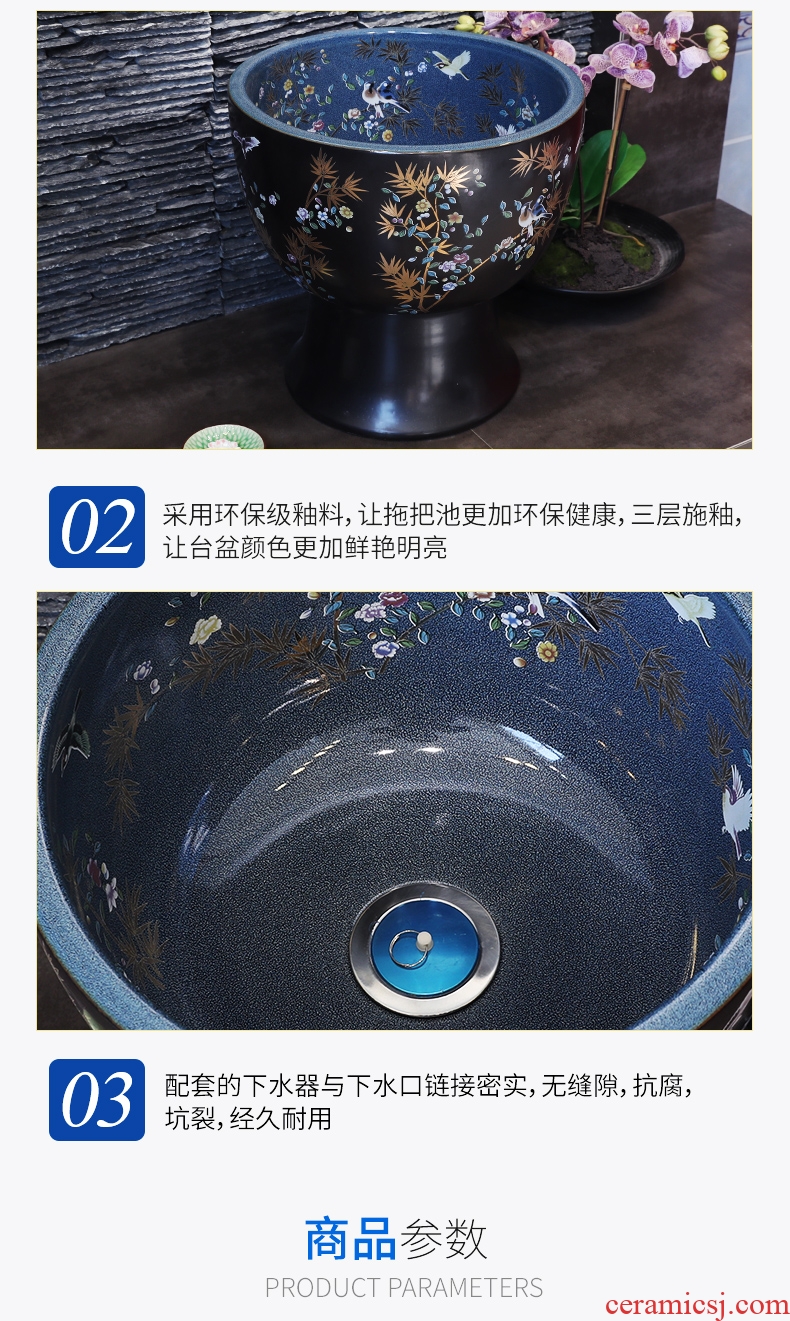 02

采用环保级釉料，让拖把池更加环保健康，三层施釉，让台盆颜色更加鲜艳明亮

03

配套的下水器与下水口链接密实，无缝隙，抗腐，坑裂，经久耐用

商品参数

PRODUCT PARAMETERS

ceramicsj.com