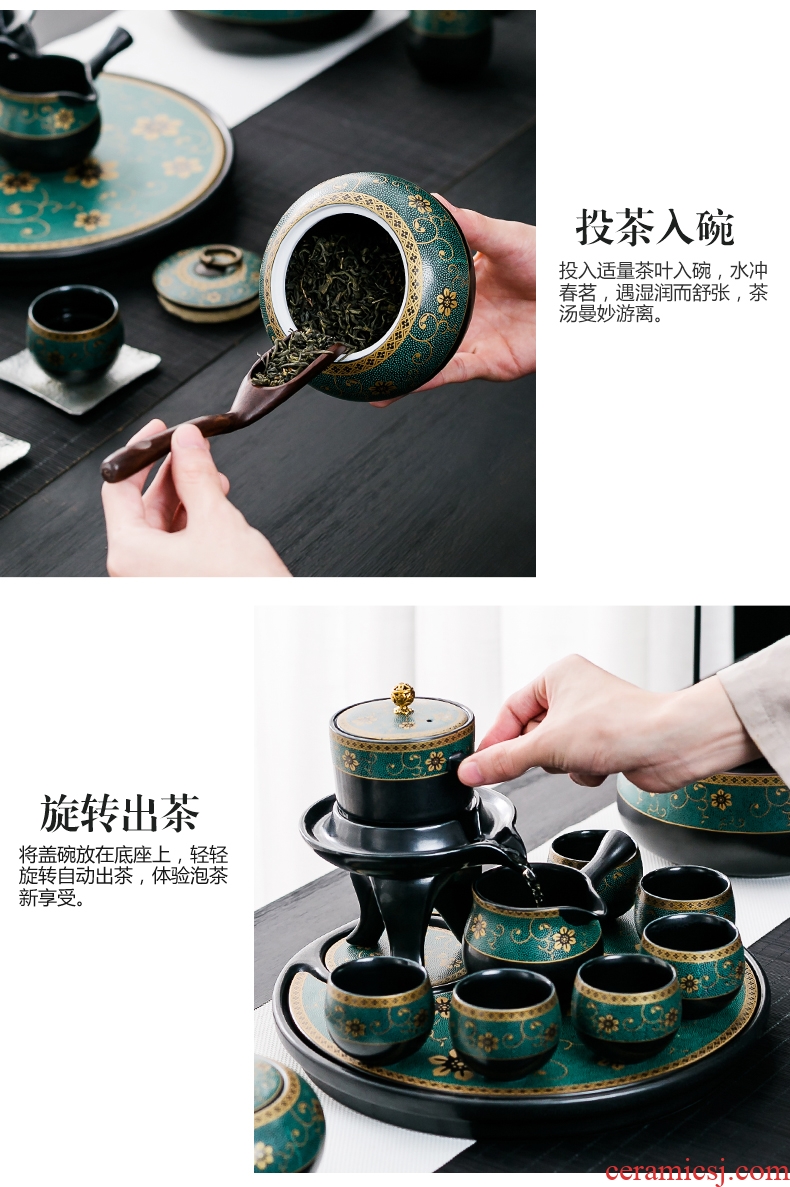 投茶入碗

投入适量茶叶入碗，水冲春茗，遇湿润而舒张，茶汤曼妙游离。

旋转出茶

将盖碗放在底座上，轻轻旋转自动出茶，体验泡茶新享受。

ceramicsj.com