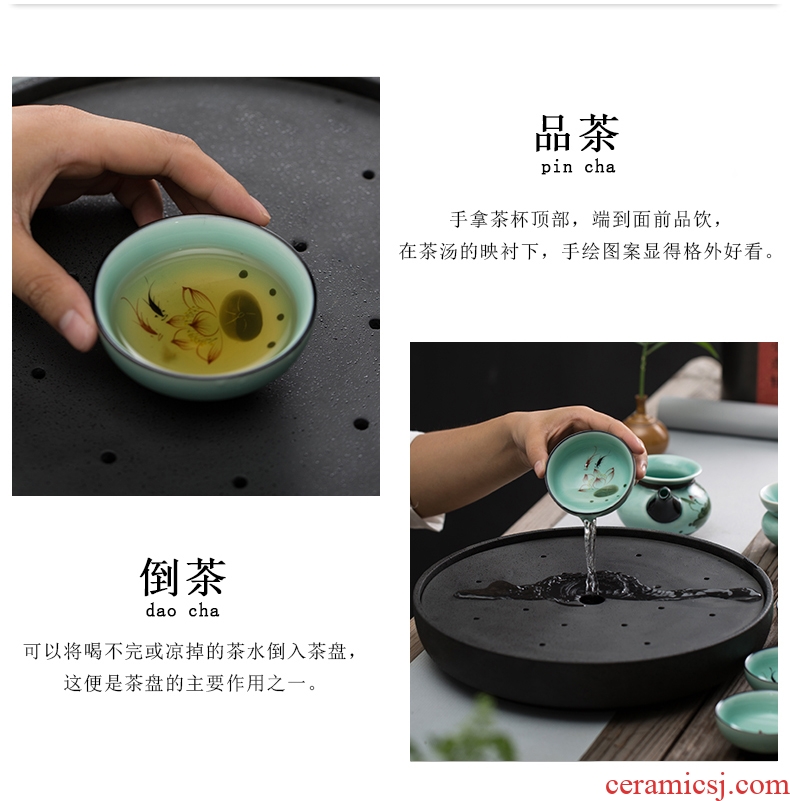 品茶
pin cha

手拿茶杯顶部，端到面前品饮，
在茶汤的映衬下，手绘图案显得格外好看。

倒茶
dao cha

可以将喝不完或凉掉的茶水倒入茶盘，
这便是茶盘的主要作用之一。

ceramicsj.com