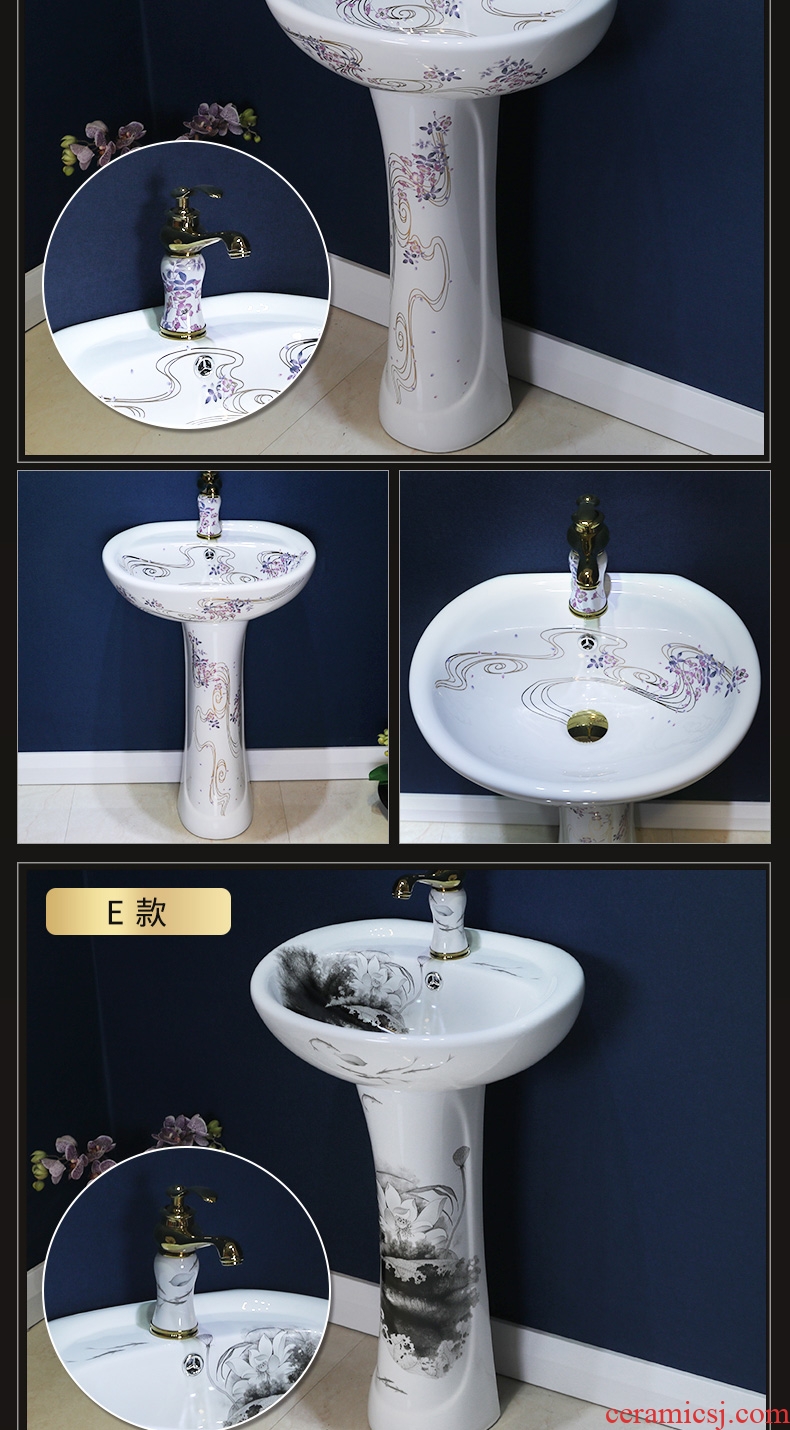 E 款

ceramicsj.com