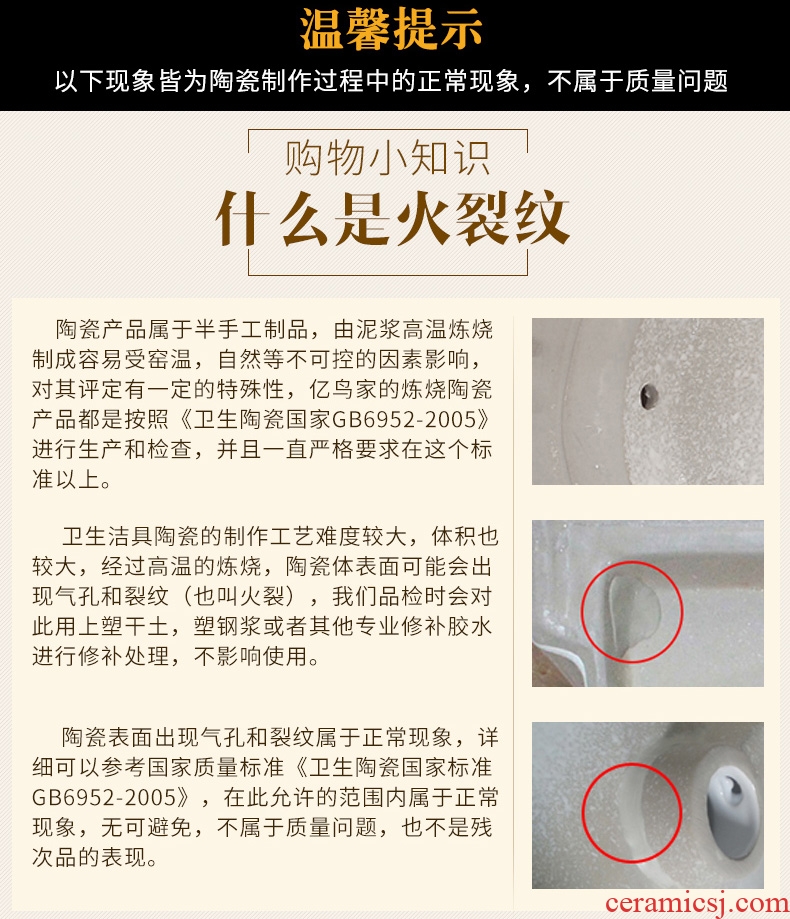 温馨提示

以下现象皆为陶瓷制作过程中的正常现象，不属于质量问题

购物小知识

什么是火裂纹

陶瓷产品属于半手工制品，由泥浆高温炼烧制成容易受窑温，自然等不可控的因素影响，对其评定有一定的特殊性，亿鸟家的炼烧陶瓷产品都是按照《卫生陶瓷国家GB6952-2005》进行生产和检查，并且一直严格要求在这个标准以上。

卫生洁具陶瓷的制作工艺难度较大，体积也较大，经过高温的炼烧，陶瓷体表面可能会出现气孔和裂纹（也叫火裂），我们品检时会对此用上塑干土，塑钢浆或者其他专业修补胶水进行修补处理，不影响使用。

陶瓷表面出现气孔和裂纹属于正常现象，详细可以参考国家质量标准《卫生陶瓷国家标准GB6952-2005》，在此允许的范围内属于正常现象，无可避免，不属于质量问题，也不是残次品的表现。

ceramicsj.com