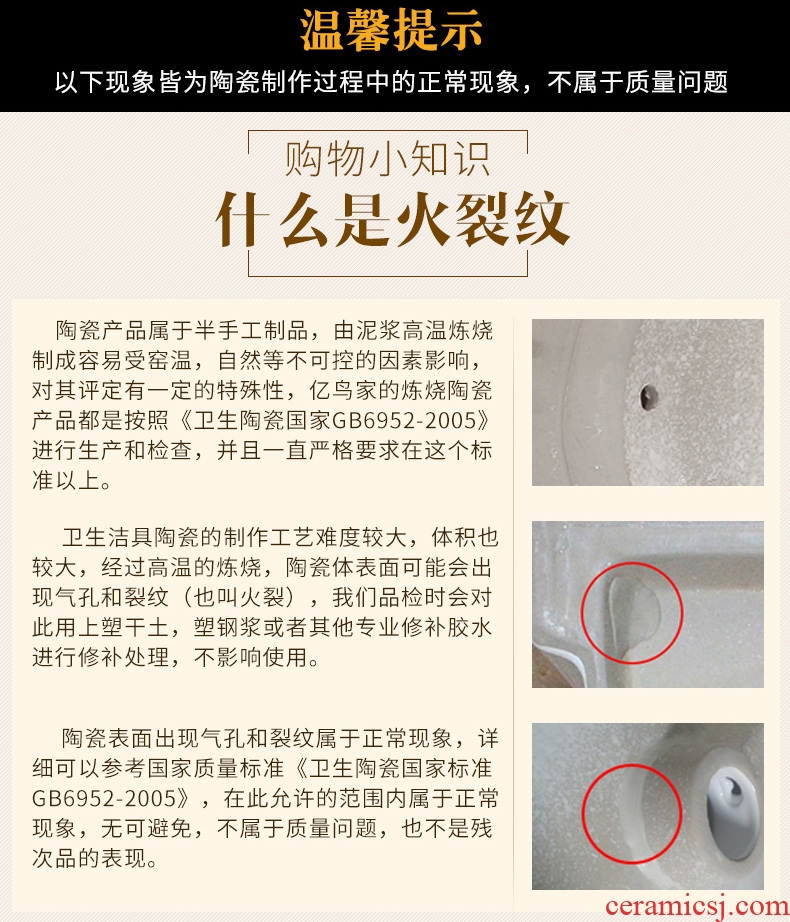 温馨提示

以下现象皆为陶瓷制作过程中的正常现象，不属于质量问题

购物小知识

什么是火裂纹

陶瓷产品属于半手工制品，由泥浆高温炼烧制成容易受窑温，自然等不可控的因素影响，对其评定有一定的特殊性，亿鸟家的炼烧陶瓷产品都是按照《卫生陶瓷国家GB6952-2005》进行生产和检查，并且一直严格要求在这个标准以上。

卫生洁具陶瓷的制作工艺难度较大，体积也较大，经过高温的炼烧，陶瓷体表面可能会出现气孔和裂纹（也叫火裂），我们品检时会对此用上塑干土，塑钢浆或者其他专业修补胶水进行修补处理，不影响使用。

陶瓷表面出现气孔和裂纹属于正常现象，详细可以参考国家质量标准《卫生陶瓷国家标准GB6952-2005》，在此允许的范围内属于正常现象，无可避免，不属于质量问题，也不是残次品的表现。

ceramicsj.com