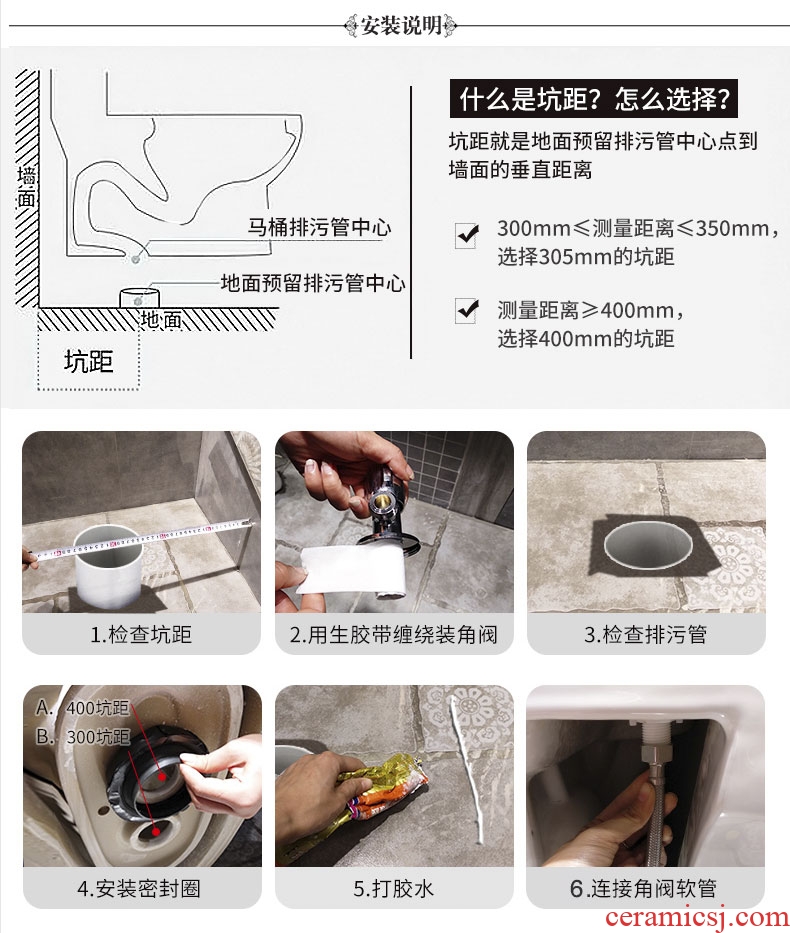 安装说明

墙面

马桶排污管中心

地面预留排污管中心

地面

坑距

什么是坑距？怎么选择？

坑距就是地面预留排污管中心点到墙面的垂直距离

300mm≤测量距离≤350mm，选择305mm的坑距

测量距离≥400mm，选择400mm的坑距

1.检查坑距

2.用生胶带缠绕装角阀

3.检查排污管

A. 400坑距
B. 300坑距

4.安装密封圈

5.打胶水

6.连接角阀软管

ceramicsj.com