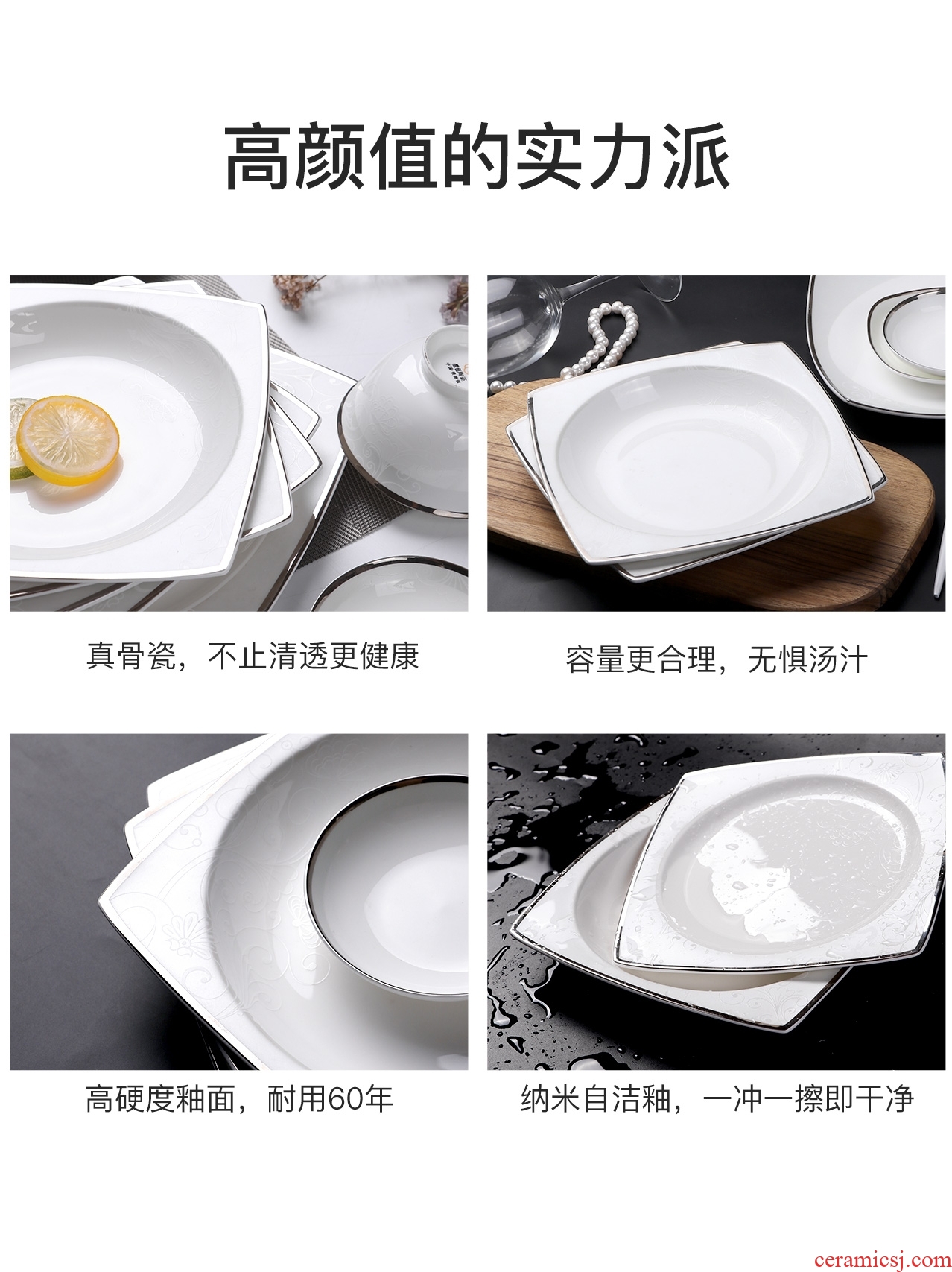 高颜值的实力派

真骨瓷，不止清透更健康

容量更合理，无惧汤汁

高硬度釉面，耐用60年

纳米自洁釉，一冲一擦即干净

ceramicsj.com