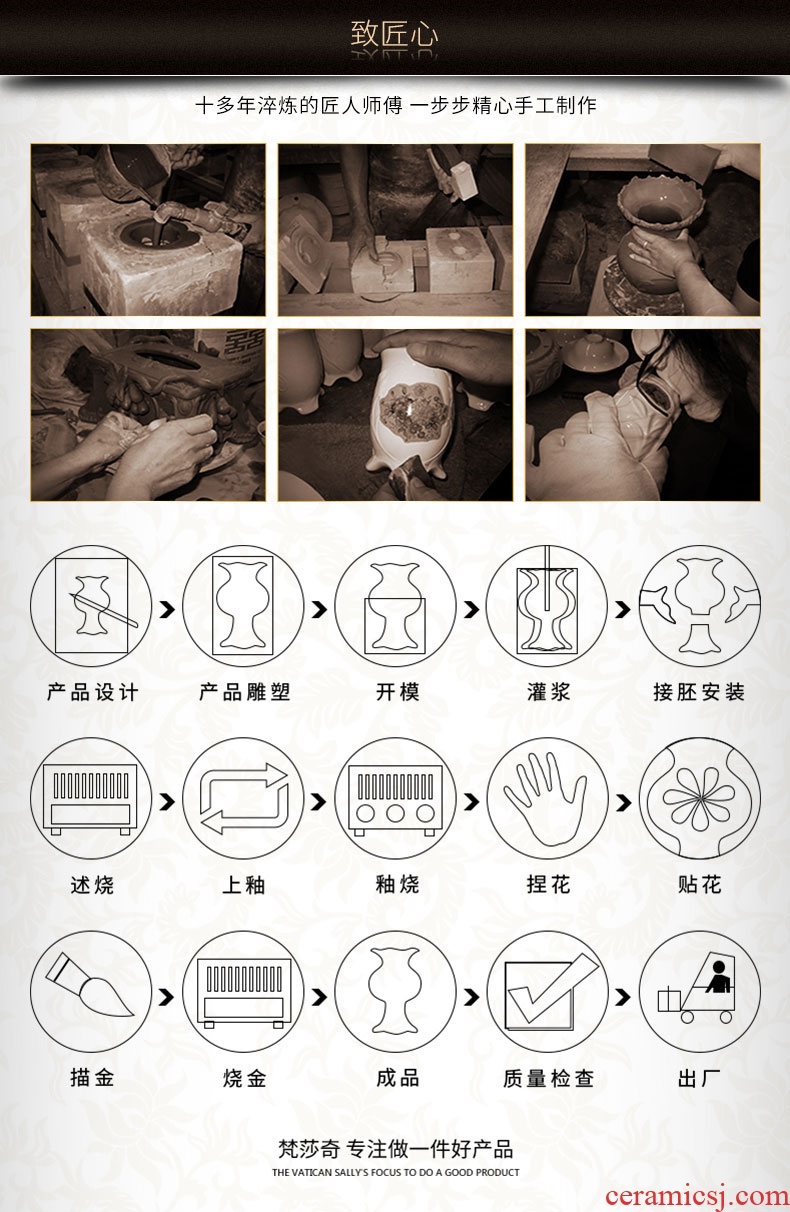 致匠心

十多年淬炼的匠人师傅 一步步精心手工制作

产品设计

产品雕塑

开模

灌浆

接胚安装

述烧

上釉

釉烧

捏花

贴花

描金

烧金

成品

质量检查

出厂

梵莎奇 专注做一件好产品

THE VATICAN SALLY'S FOCUS TO DO A GOOD PRODUCT

ceramicsj.com