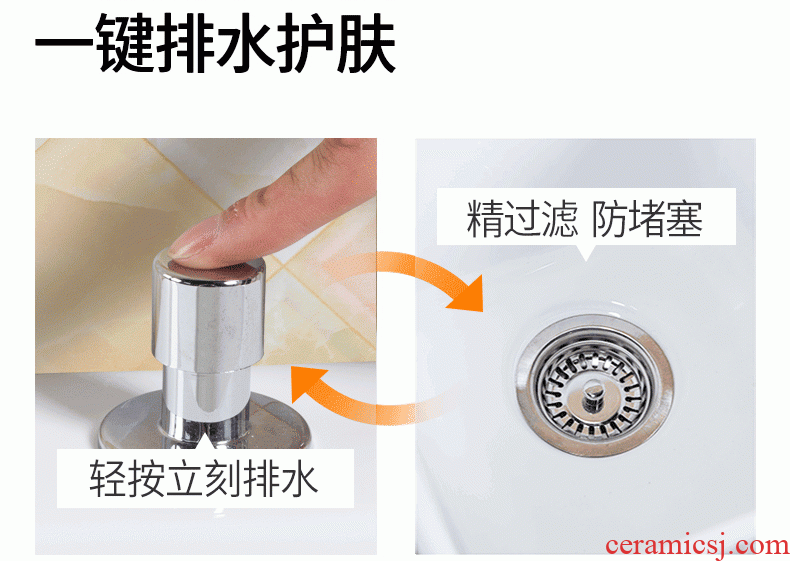 一键排水护肤

精过滤 防堵塞

轻按立刻排水

ceramicsj.com