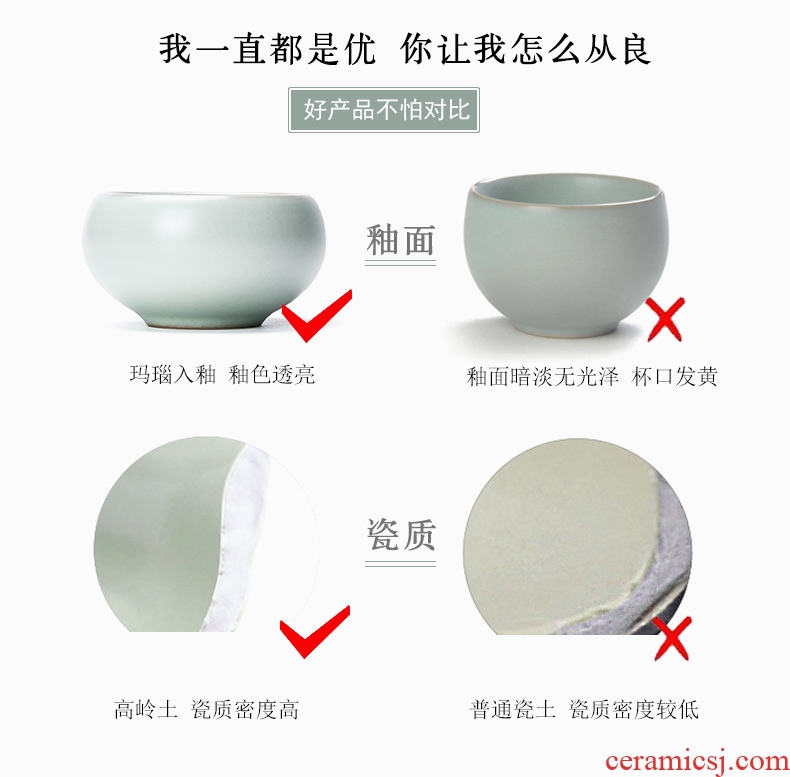 我一直都是优 你让我怎么从良

好产品不怕对比

釉面

玛瑙入釉 釉色透亮

釉面暗淡无光泽 杯口发黄

瓷质

高岭土 瓷质密度高

普通瓷土 瓷质密度较低

ceramicsj.com