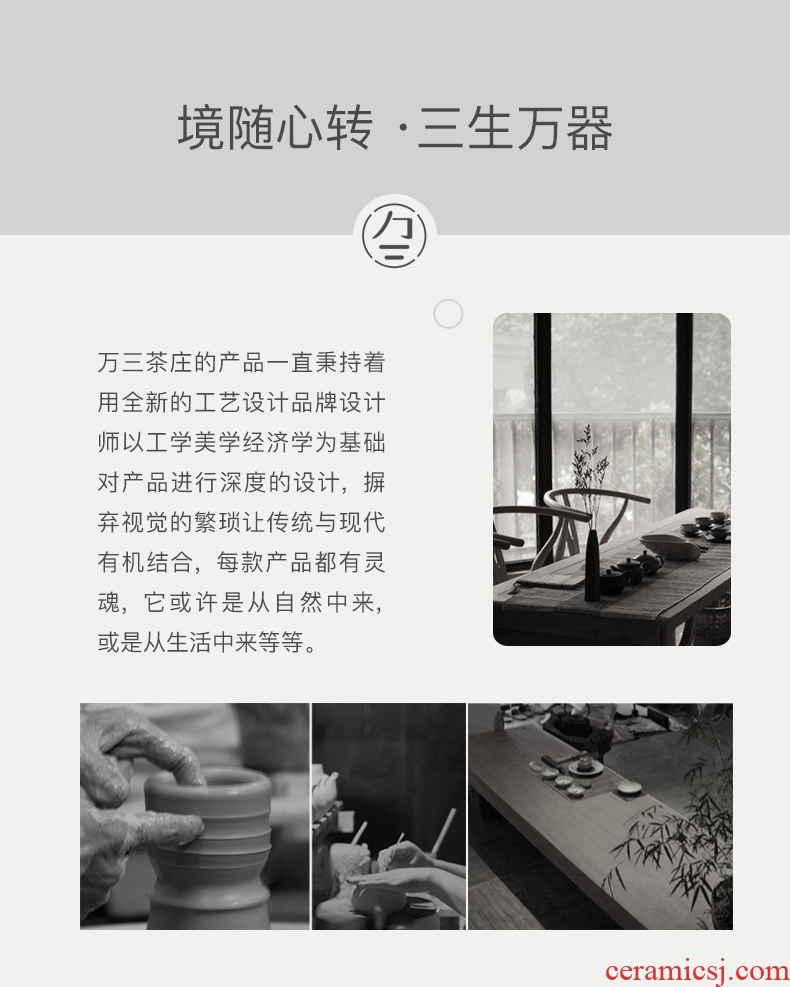 境随心转 ·三生万器

万三茶庄的产品一直秉持着用全新的工艺设计品牌设计师以工学美学经济学为基础对产品进行深度的设计，摒弃视觉的繁琐让传统与现代有机结合，每款产品都有灵魂，它或许是从自然中来，或是从生活中来等等。

ceramicsj.com