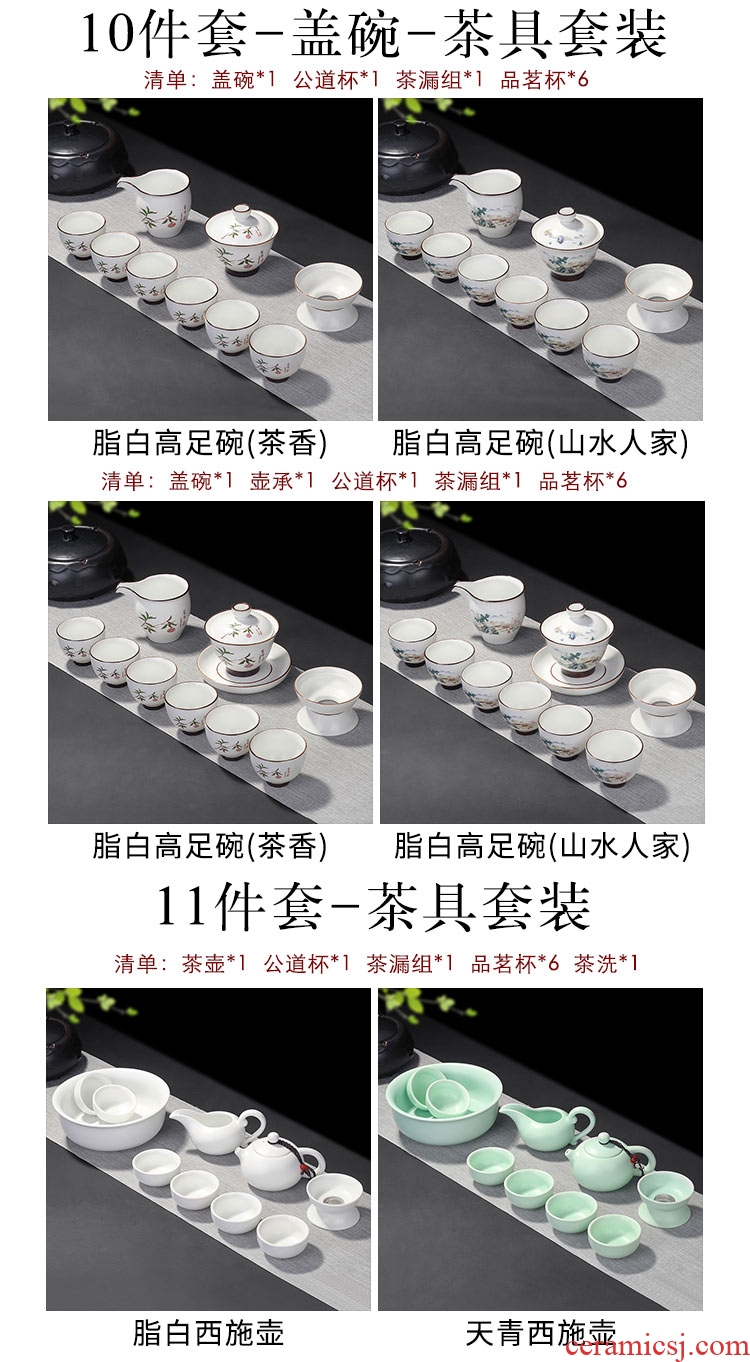 10件套-盖碗-茶具套装

清单：盖碗*1 公道杯*1 茶漏组*1 品茗杯*6

脂白高足碗(茶香)

脂白高足碗(山水人家)

清单：盖碗*1 壶承*1 公道杯*1 茶漏组*1 品茗杯*6

脂白高足碗(茶香)

脂白高足碗(山水人家)

11件套-茶具套装

清单：茶壶*1 公道杯*1 茶漏组*1 品茗杯*6 茶洗*1

脂白西施壶

天青西施壶

ceramicsj.com