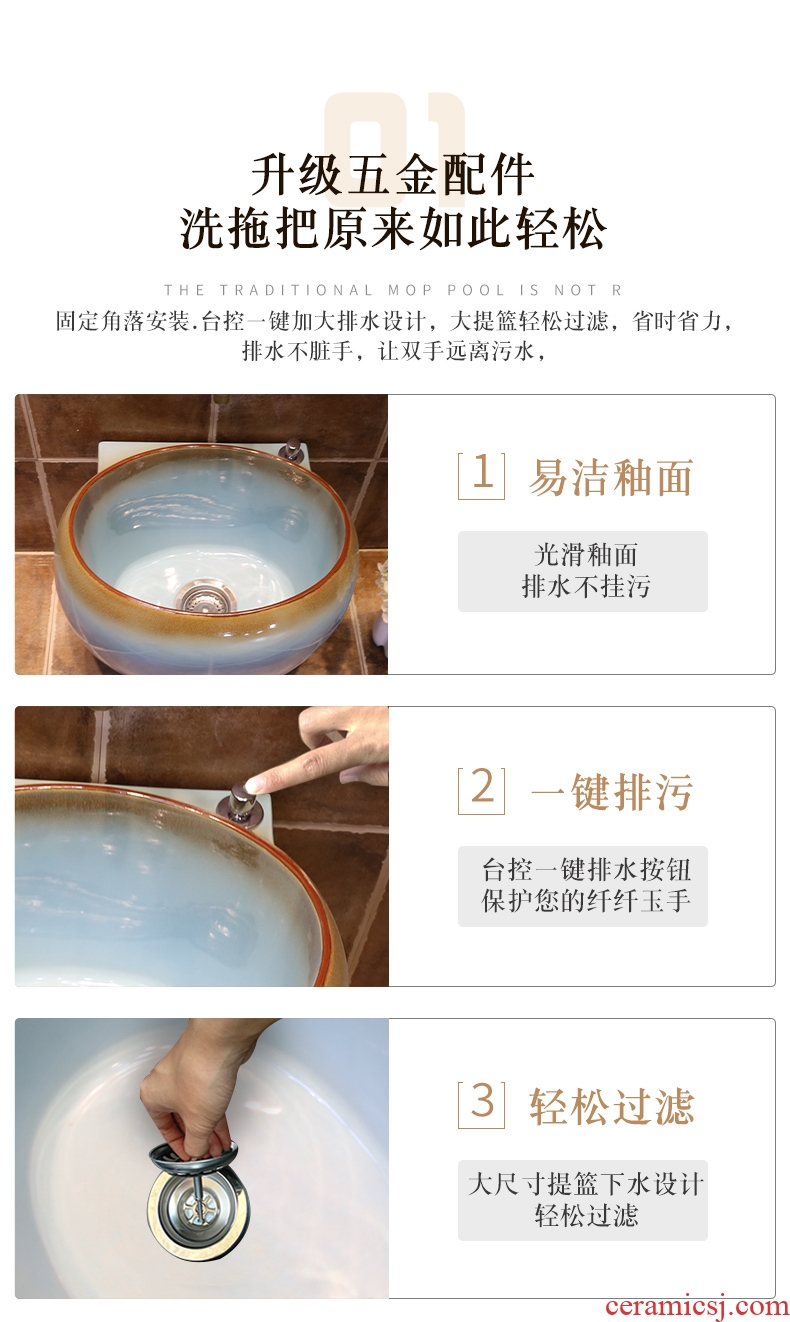 01

升级五金配件
洗拖把原来如此轻松

THE TRADITIONAL MOP POOL IS NOT R

固定角落安装.台控一键加大排水设计，大提篮轻松过滤，省时省力，排水不脏手，让双手远离污水，

1 易洁釉面

光滑釉面
排水不挂污

2 一键排污

台控一键排水按钮
保护您的纤纤玉手

3 轻松过滤

大尺寸提篮下水设计
轻松过滤

ceramicsj.com