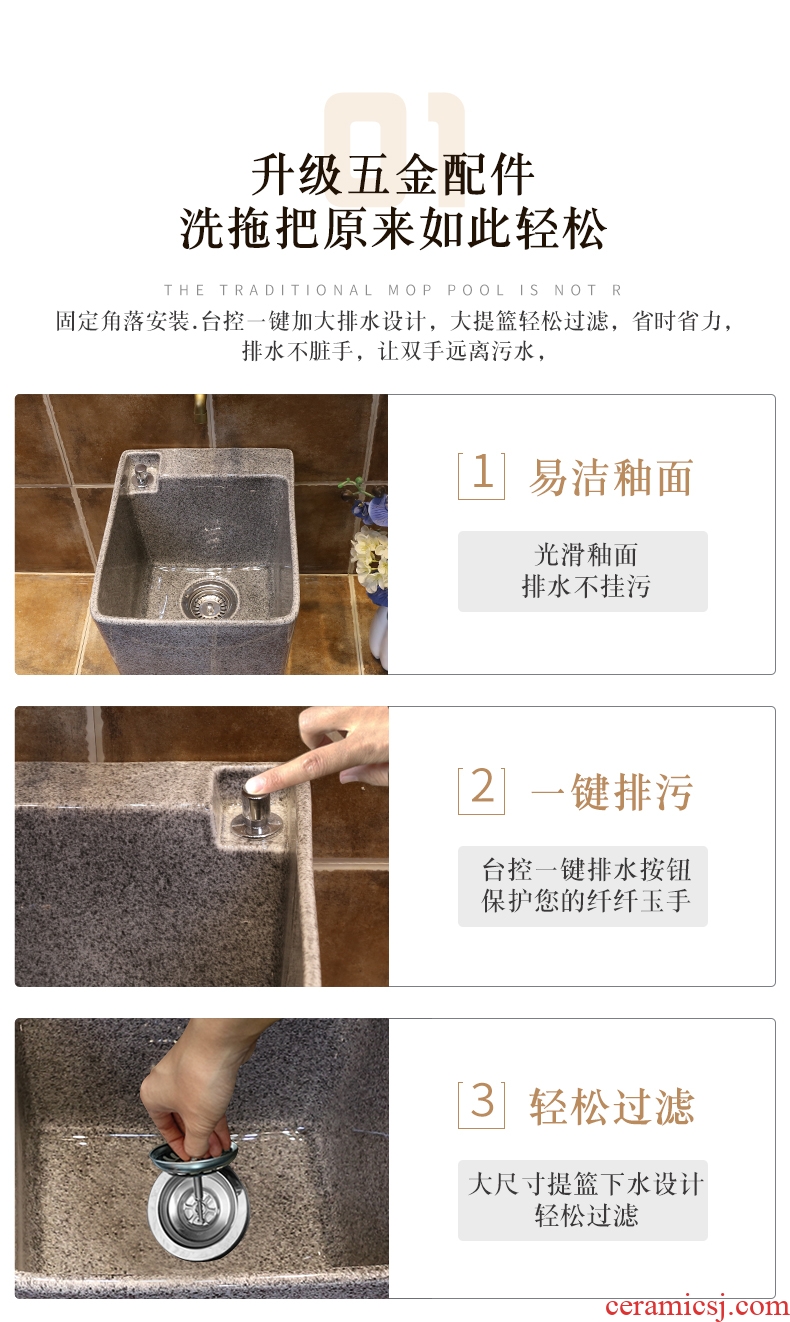 01

升级五金配件
洗拖把原来如此轻松

THE TRADITIONAL MOP POOL IS NOT R

固定角落安装.台控一键加大排水设计，大提篮轻松过滤，省时省力，排水不脏手，让双手远离污水，

1 易洁釉面

光滑釉面
排水不挂污

2 一键排污

台控一键排水按钮
保护您的纤纤玉手

3 轻松过滤

大尺寸提篮下水设计
轻松过滤

ceramicsj.com