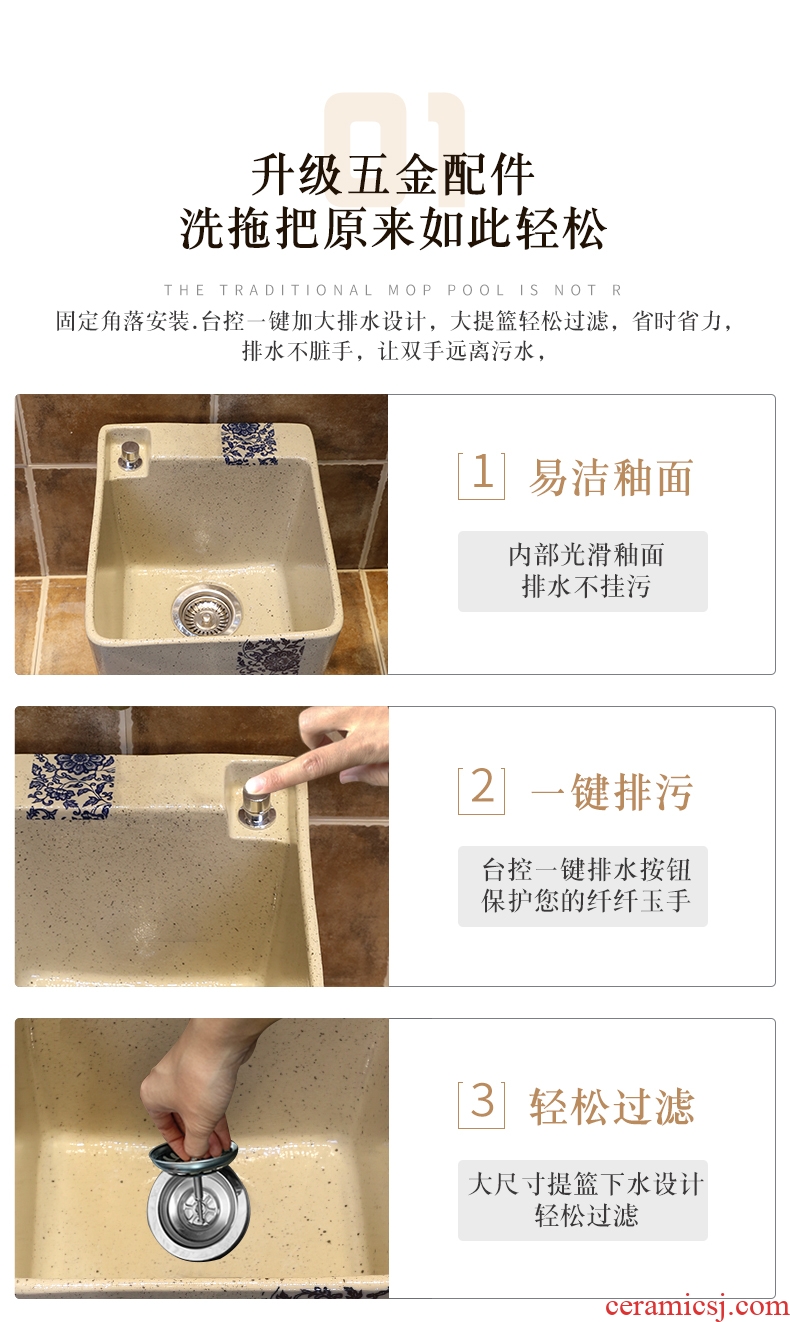 01

升级五金配件
洗拖把原来如此轻松

THE TRADITIONAL MOP POOL IS NOT R

固定角落安装.台控一键加大排水设计，大提篮轻松过滤，省时省力，排水不脏手，让双手远离污水，

1 易洁釉面

内部光滑釉面
排水不挂污

2 一键排污

台控一键排水按钮
保护您的纤纤玉手

3 轻松过滤

大尺寸提篮下水设计
轻松过滤

ceramicsj.com