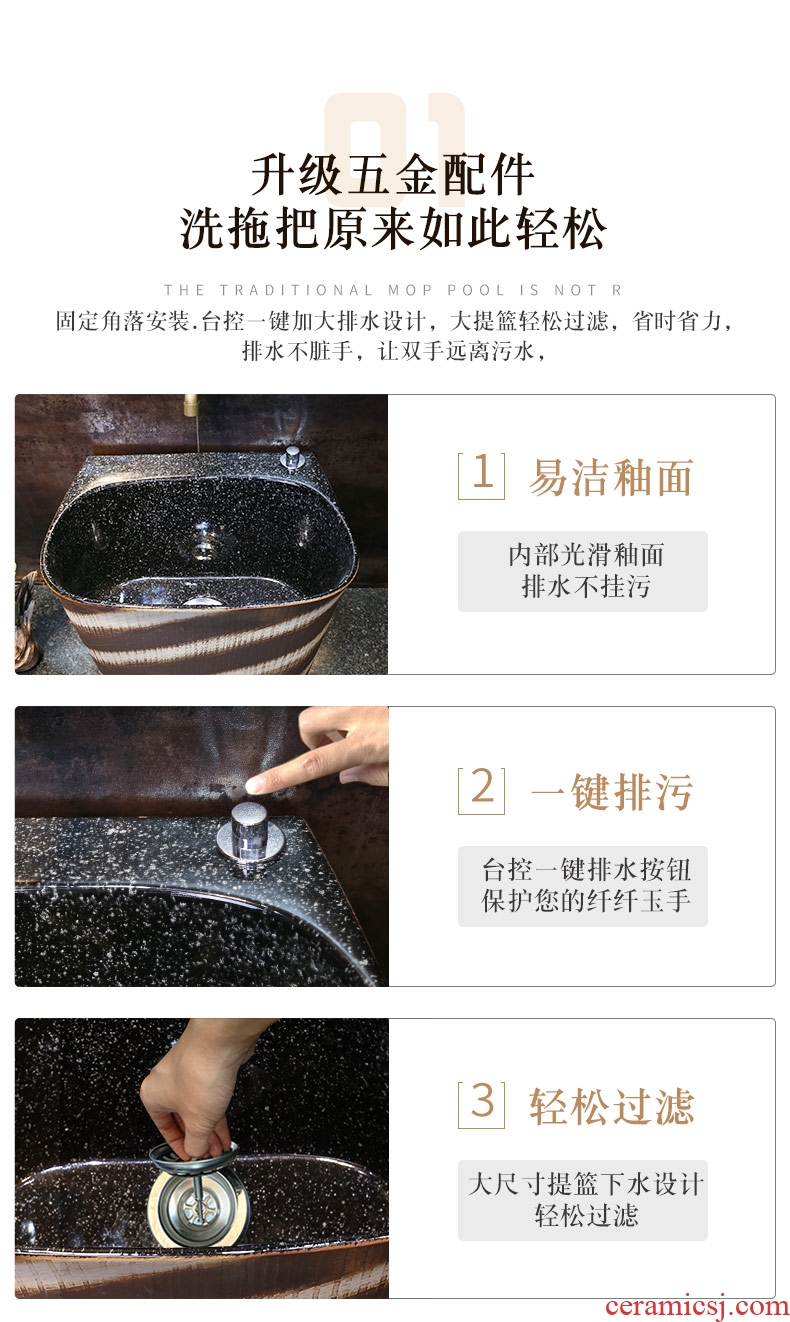 01

升级五金配件
洗拖把原来如此轻松

THE TRADITIONAL MOP POOL IS NOT R

固定角落安装.台控一键加大排水设计，大提篮轻松过滤，省时省力，排水不脏手，让双手远离污水，

1 易洁釉面

内部光滑釉面
排水不挂污

2 一键排污

台控一键排水按钮
保护您的纤纤玉手

3 轻松过滤

大尺寸提篮下水设计
轻松过滤

ceramicsj.com