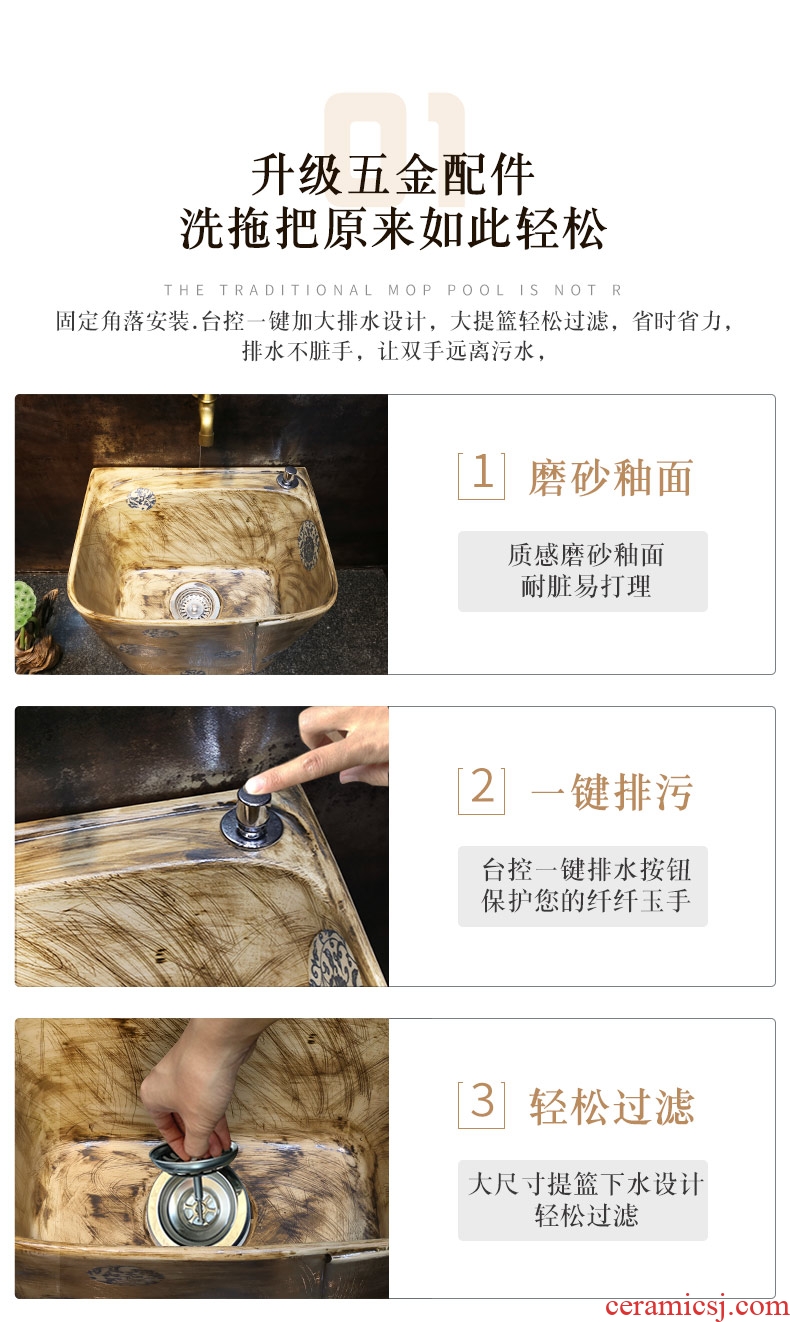 01

升级五金配件
洗拖把原来如此轻松

THE TRADITIONAL MOP POOL IS NOT R

固定角落安装.台控一键加大排水设计，大提篮轻松过滤，省时省力，排水不脏手，让双手远离污水，

1 磨砂釉面

质感磨砂釉面
耐脏易打理

2 一键排污

台控一键排水按钮
保护您的纤纤玉手

3 轻松过滤

大尺寸提篮下水设计
轻松过滤

ceramicsj.com