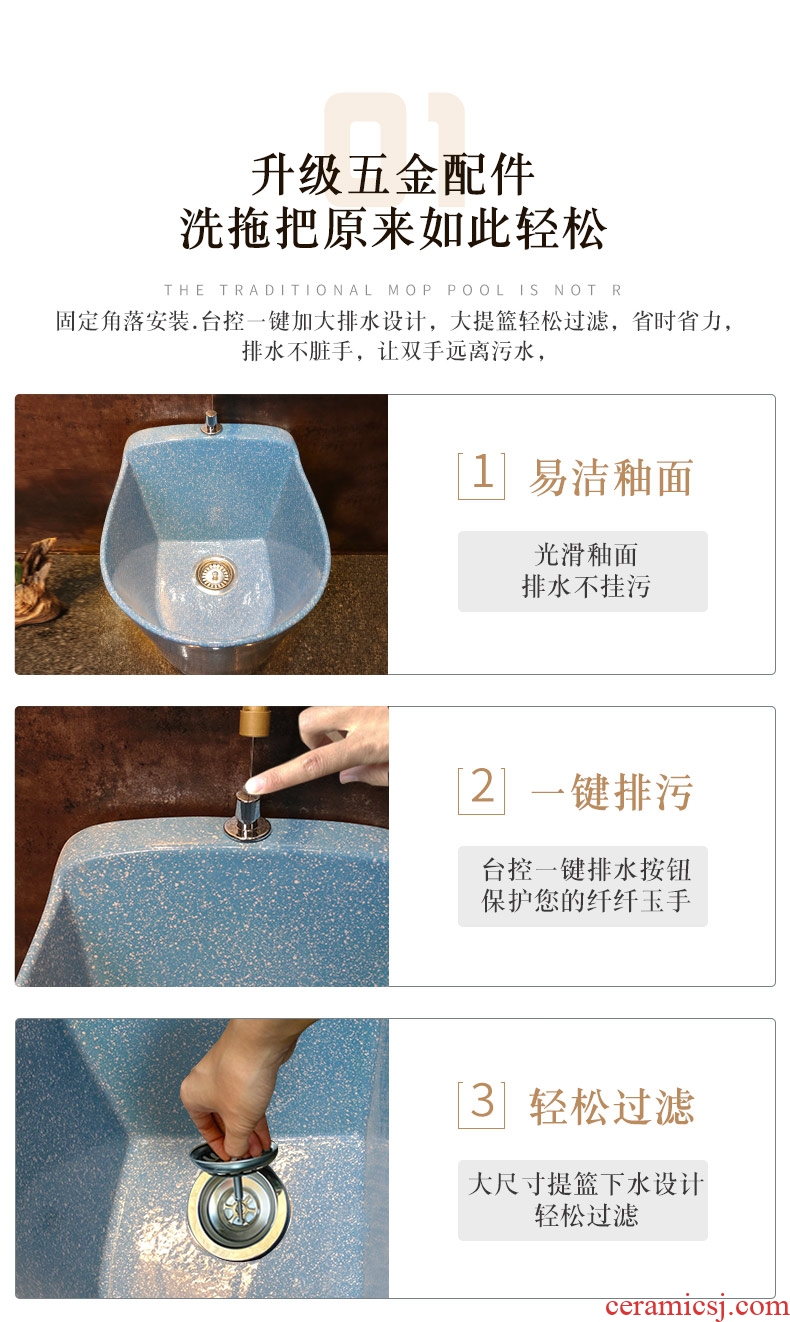 01

升级五金配件
洗拖把原来如此轻松

THE TRADITIONAL MOP POOL IS NOT R

固定角落安装.台控一键加大排水设计，大提篮轻松过滤，省时省力，排水不脏手，让双手远离污水，

1 易洁釉面

光滑釉面
排水不挂污

2 一键排污

台控一键排水按钮
保护您的纤纤玉手

3 轻松过滤

大尺寸提篮下水设计
轻松过滤

ceramicsj.com