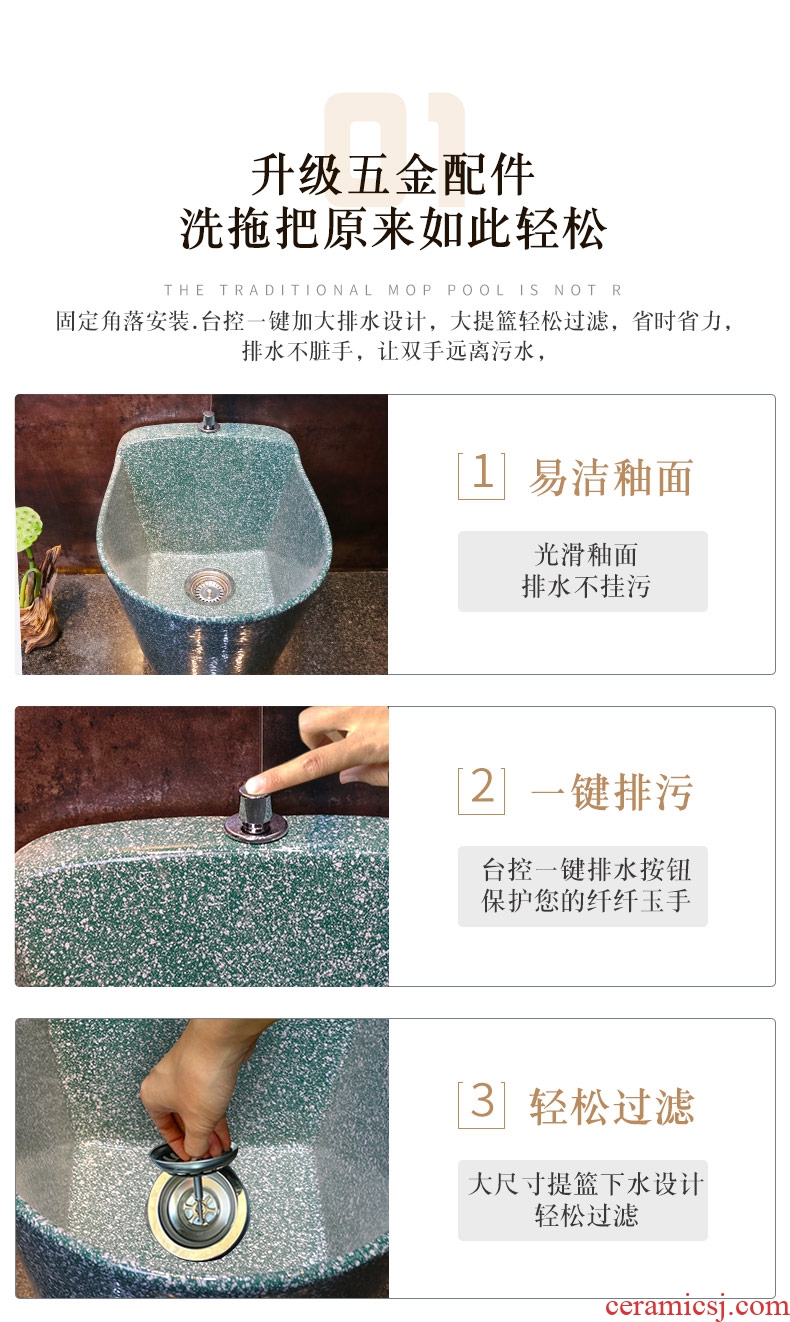 01

升级五金配件
洗拖把原来如此轻松

THE TRADITIONAL MOP POOL IS NOT R

固定角落安装.台控一键加大排水设计，大提篮轻松过滤，省时省力，排水不脏手，让双手远离污水，

1 易洁釉面

光滑釉面
排水不挂污

2 一键排污

台控一键排水按钮
保护您的纤纤玉手

3 轻松过滤

大尺寸提篮下水设计
轻松过滤

ceramicsj.com