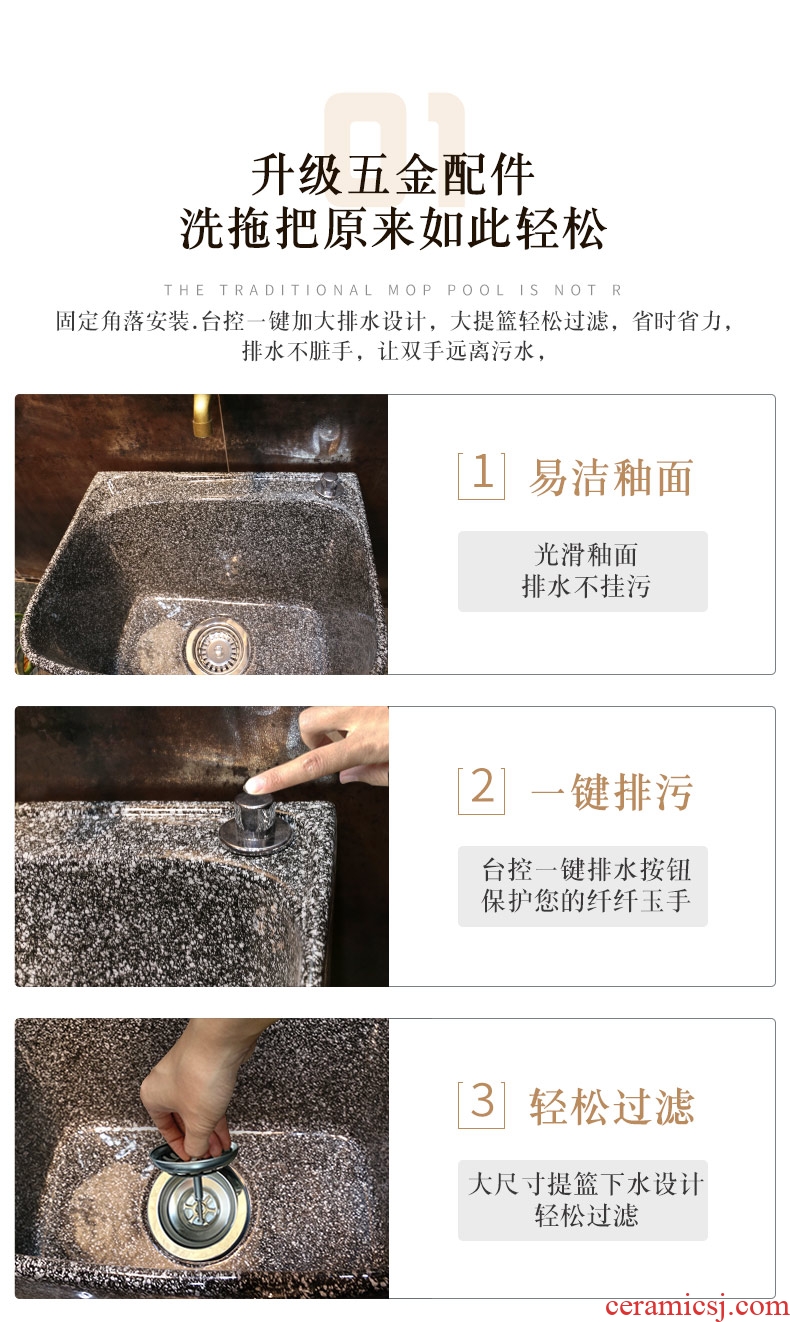 01

升级五金配件
洗拖把原来如此轻松

THE TRADITIONAL MOP POOL IS NOT R

固定角落安装.台控一键加大排水设计，大提篮轻松过滤，省时省力，排水不脏手，让双手远离污水，

1 易洁釉面

光滑釉面
排水不挂污

2 一键排污

台控一键排水按钮
保护您的纤纤玉手

3 轻松过滤

大尺寸提篮下水设计
轻松过滤

ceramicsj.com