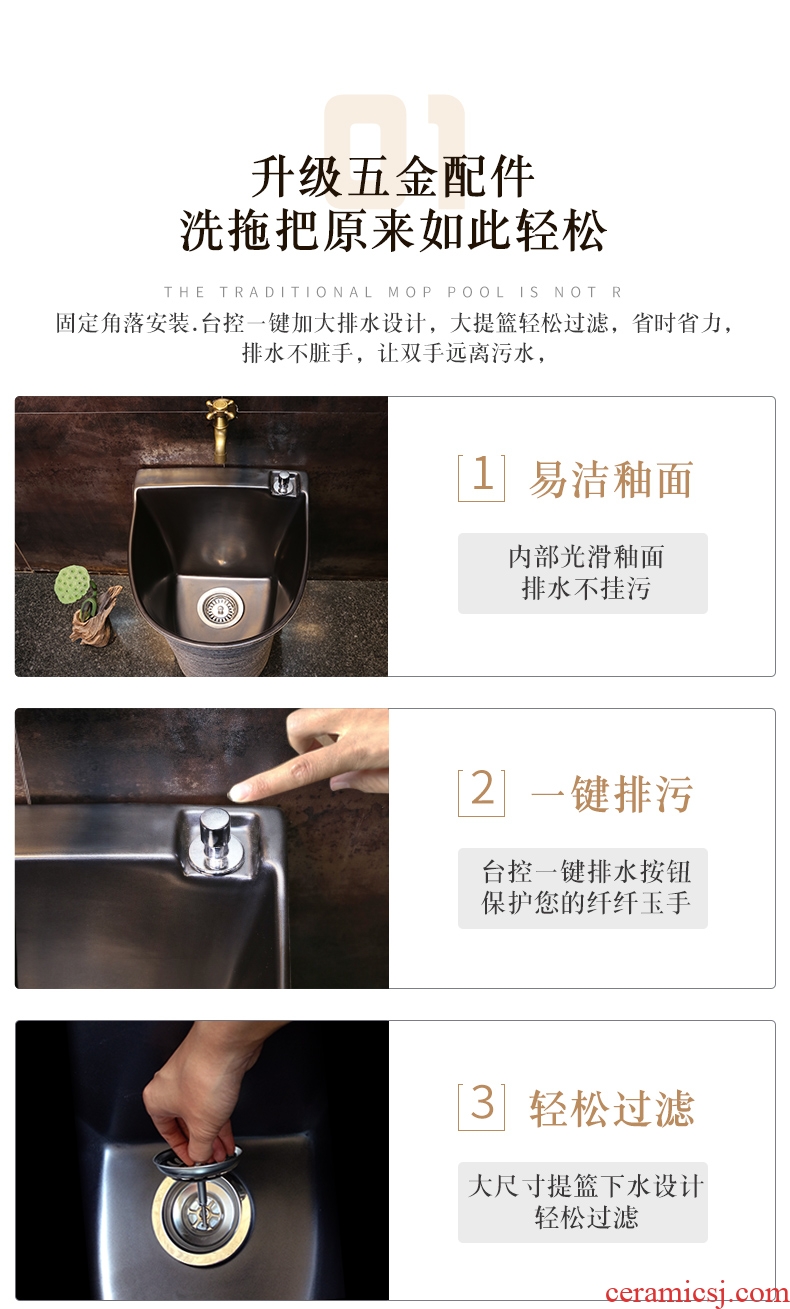 01

升级五金配件
洗拖把原来如此轻松

THE TRADITIONAL MOP POOL IS NOT R

固定角落安装.台控一键加大排水设计，大提篮轻松过滤，省时省力，排水不脏手，让双手远离污水，

1 易洁釉面

内部光滑釉面
排水不挂污

2 一键排污

台控一键排水按钮
保护您的纤纤玉手

3 轻松过滤

大尺寸提篮下水设计
轻松过滤

ceramicsj.com