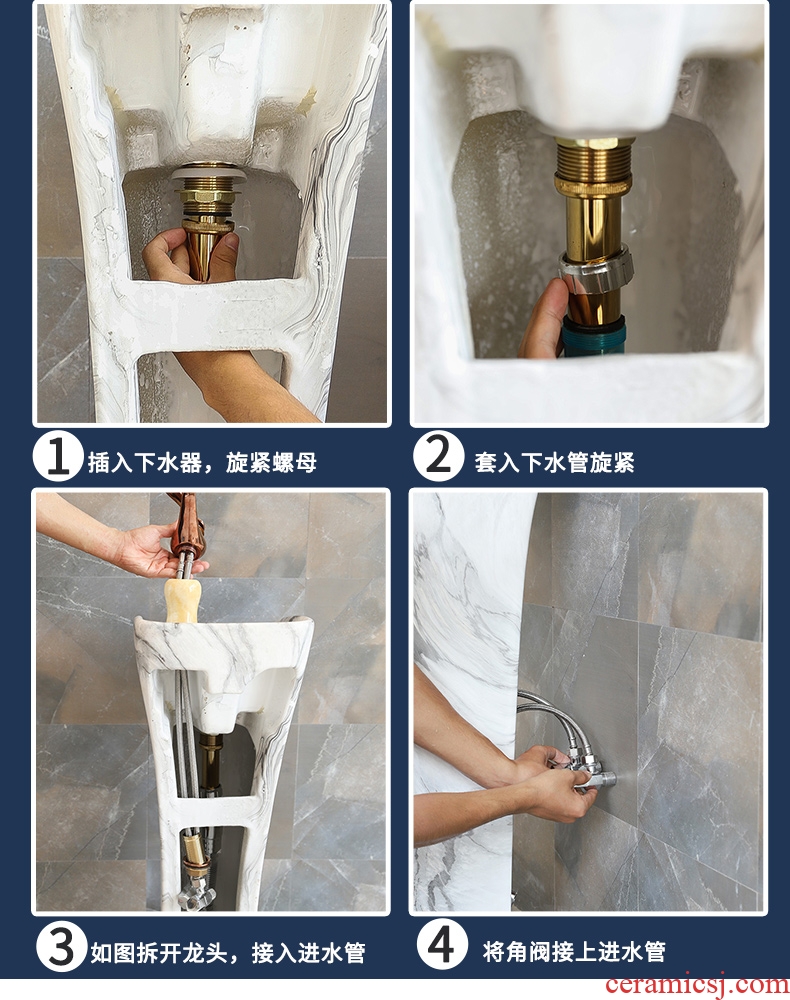 1 插入下水器，旋紧螺母

2 套入下水管旋紧

3 如图拆开龙头，接入进水管

4 将角阀接上进水管

ceramicsj.com