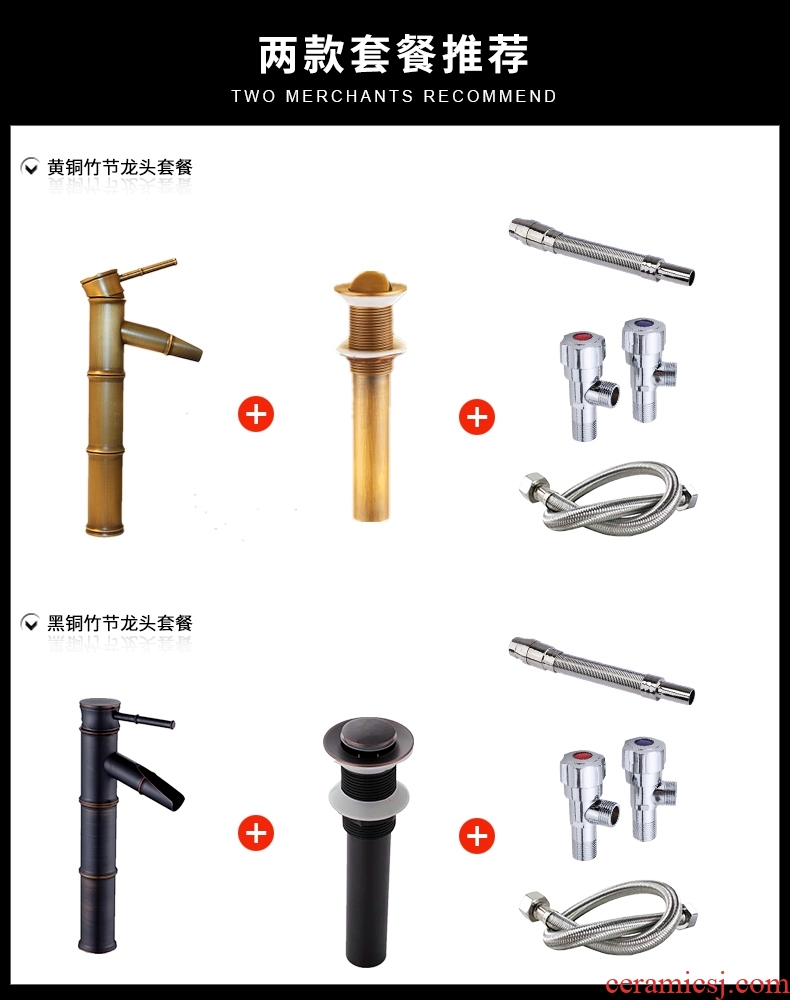 两款套餐推荐
TWO MERCHANTS RECOMMEND

黄铜竹节龙头套餐

+

+

黑铜竹节龙头套餐

+

+

ceramicsj.com