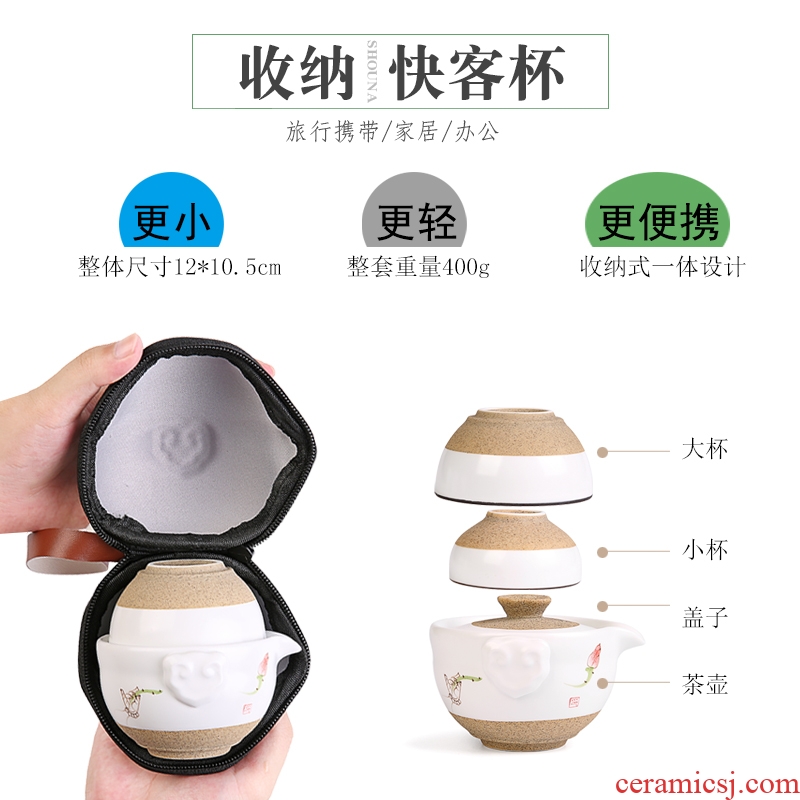 收纳 SHOUNA 快客杯

旅行携带/家居/办公

更小
整体尺寸12*10.5cm

更轻
整套重量400g

更便携
收纳式一体设计

大杯

小杯

盖子

茶壶

ceramicsj.com