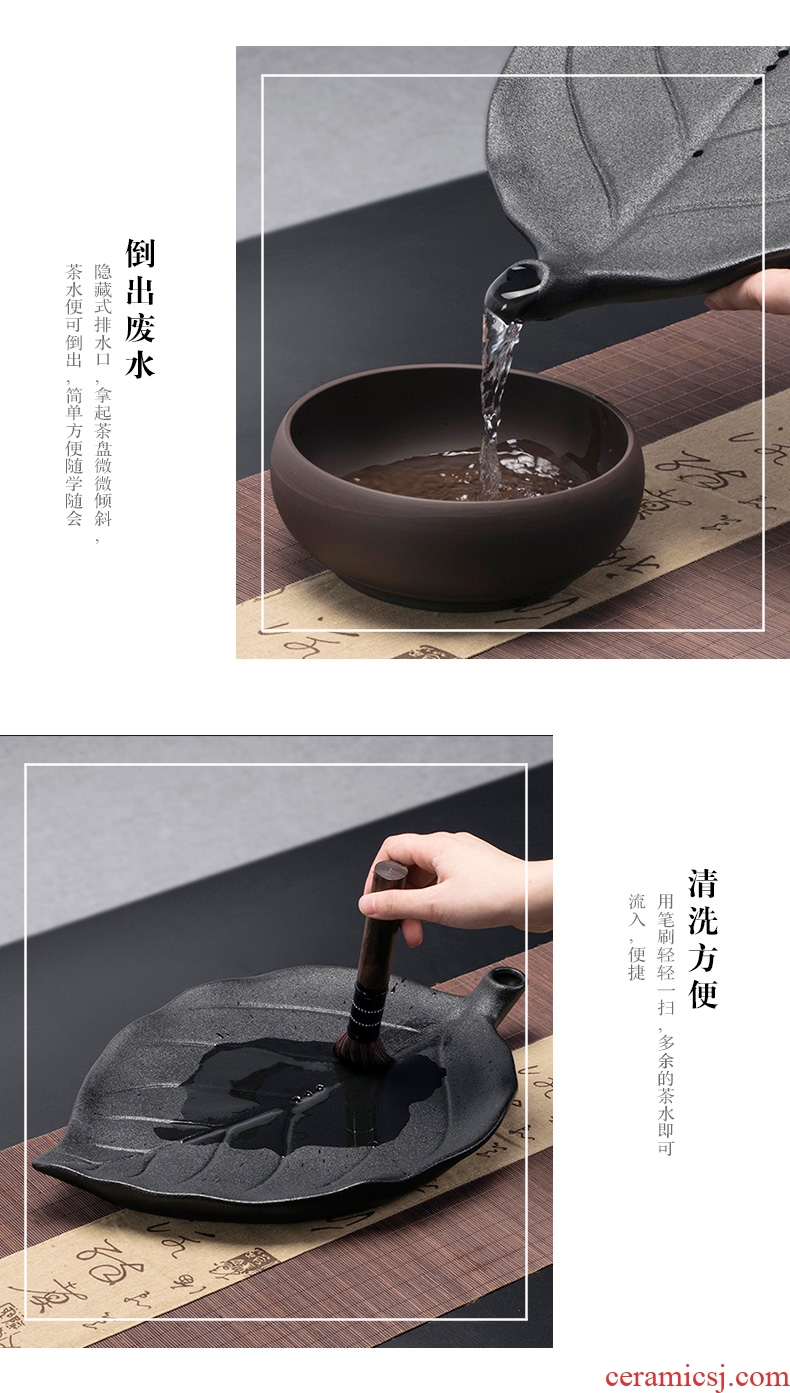 倒出废水

隐藏式排水口，拿起茶盘微微倾斜，茶水便可倒出，简单方便随学随会

清洗方便

用笔刷轻轻一扫，多余的茶水即可流入，便捷

ceramicsj.com