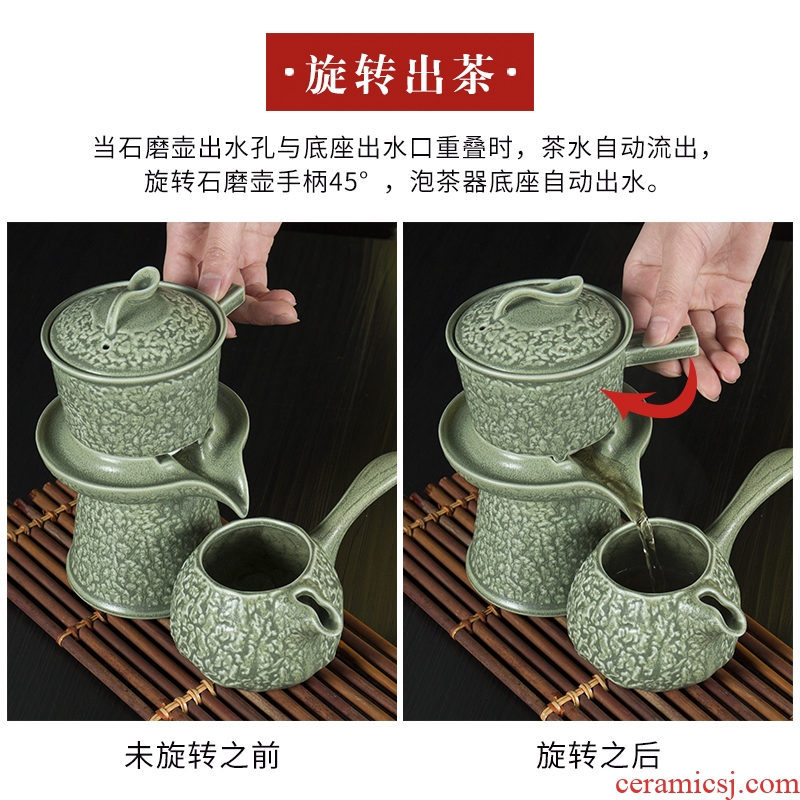 ·旋转出茶·

当石磨壶出水孔与底座出水口重叠时，茶水自动流出，旋转石磨壶手柄45°，泡茶器底座自动出水。

未旋转之前

旋转之后

ceramicsj.com