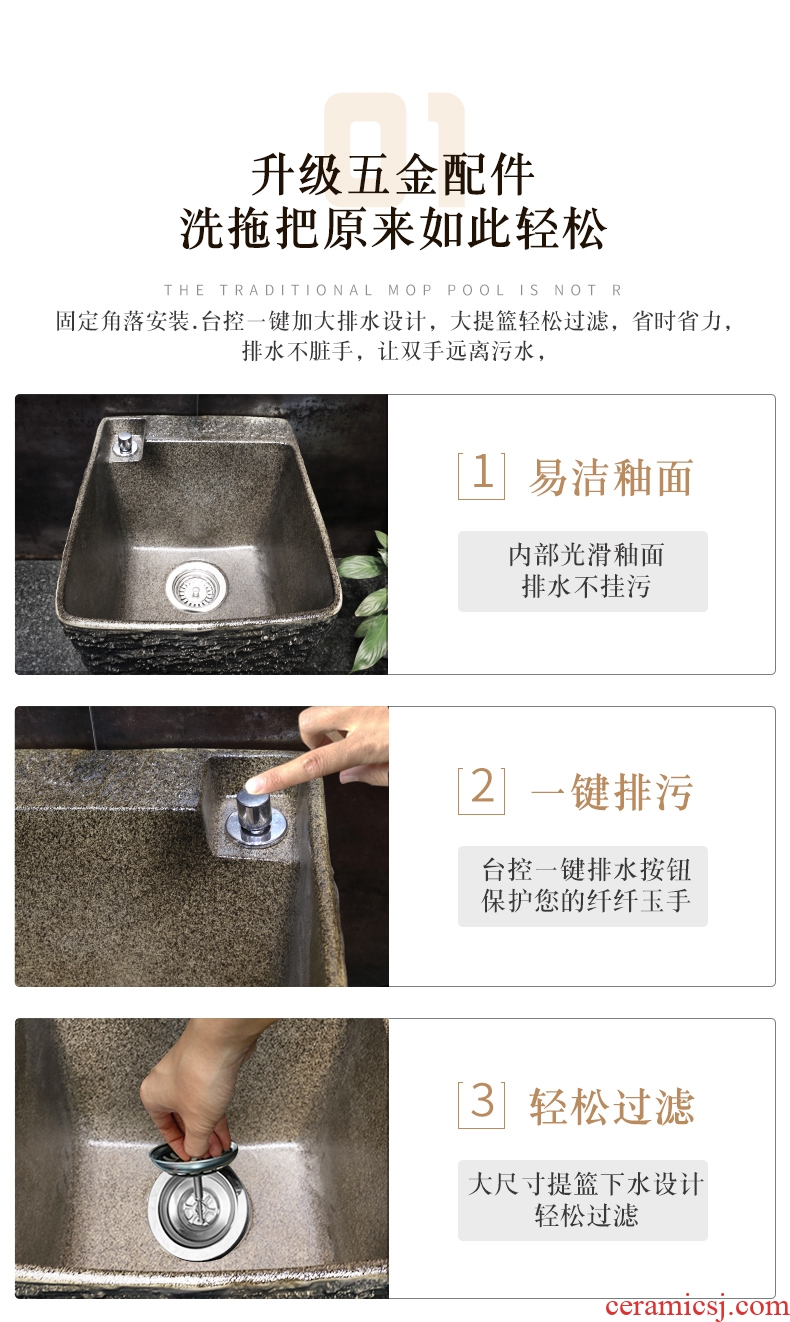 01

升级五金配件
洗拖把原来如此轻松

THE TRADITIONAL MOP POOL IS NOT R

固定角落安装.台控一键加大排水设计，大提篮轻松过滤，省时省力，排水不脏手，让双手远离污水，

1 易洁釉面

内部光滑釉面
排水不挂污

2 一键排污

台控一键排水按钮
保护您的纤纤玉手

3 轻松过滤

大尺寸提篮下水设计
轻松过滤

ceramicsj.com