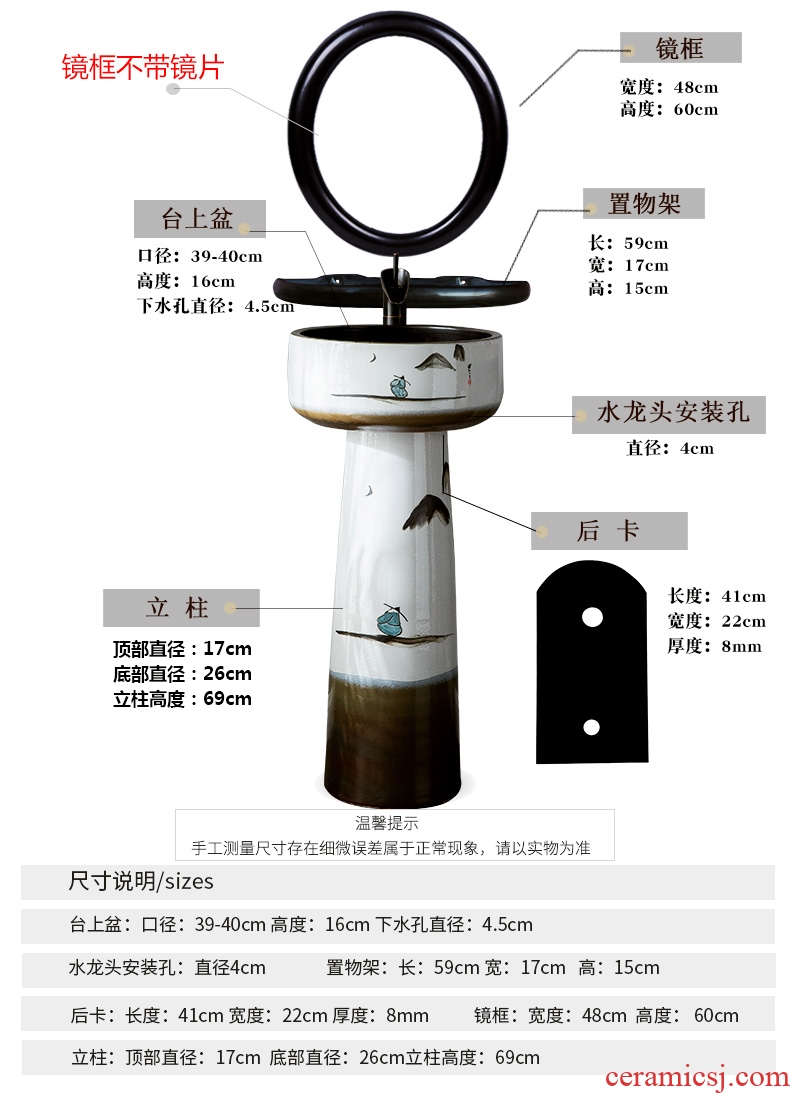 镜框不带镜片

镜框
宽度：48cm
高度：60cm

台上盆
口径：39-40cm
高度：16cm
下水孔直径：4.5cm

置物架
长：59cm
宽：17cm
高：15cm

水龙头安装孔
直径：4cm

后 卡

长度：41cm
宽度：22cm
厚度：8mm

立 柱
顶部直径：17cm
底部直径：26cm
立柱高度：69cm

温馨提示
手工测量尺寸存在细微误差属于正常现象，请以实物为准

尺寸说明/sizes

台上盆：口径：39-40cm 高度：16cm 下水孔直径：4.5cm

水龙头安装孔：直径4cm 置物架：长：59cm 宽：17cm 高：15cm

后卡：长度：41cm 宽度：22cm 厚度：8mm 镜框：宽度：48cm 高度：60cm

立柱：顶部直径：17cm 底部直径：26cm立柱高度：69cm

ceramicsj.com