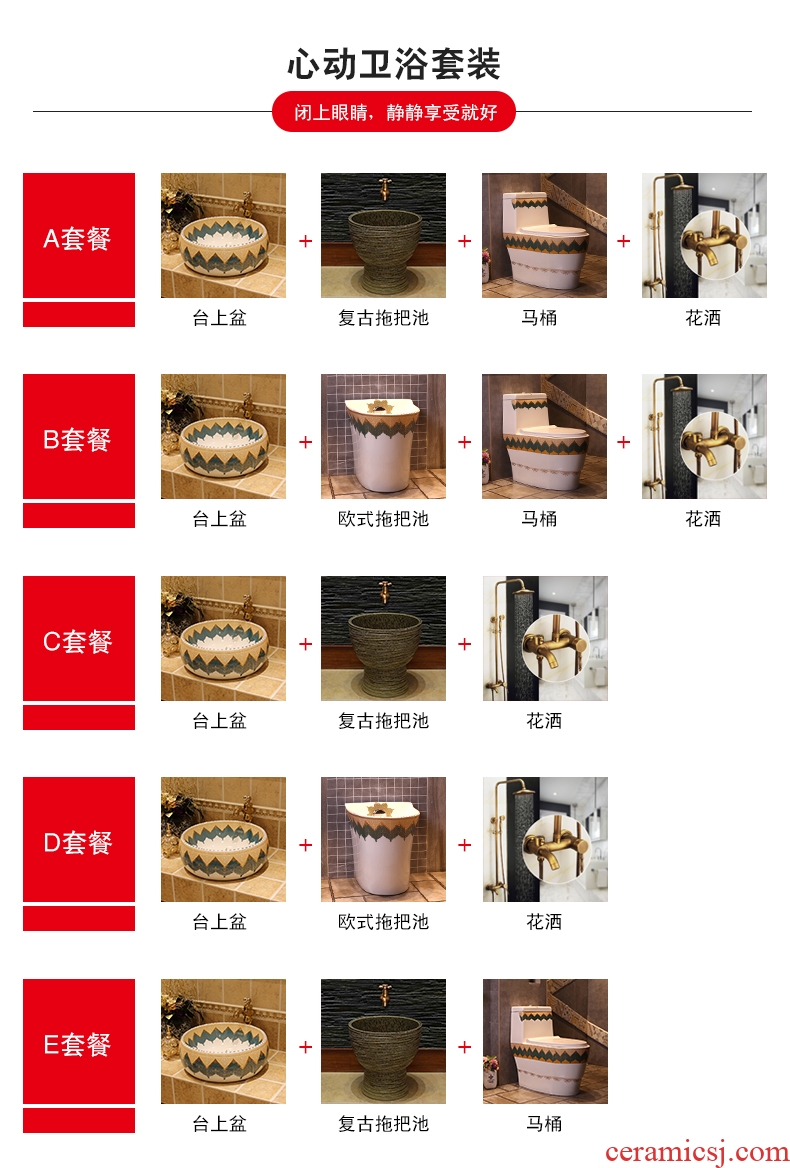 心动卫浴套装

闭上眼睛，静静享受就好

A套餐

台上盆 + 复古拖把池 + 马桶 + 花洒

B套餐

台上盆 + 欧式拖把池 + 马桶 + 花洒

C套餐

台上盆 + 复古拖把池 + 花洒

D套餐

台上盆 + 欧式拖把池 + 花洒

E套餐

台上盆 + 复古拖把池 + 马桶

ceramicsj.com