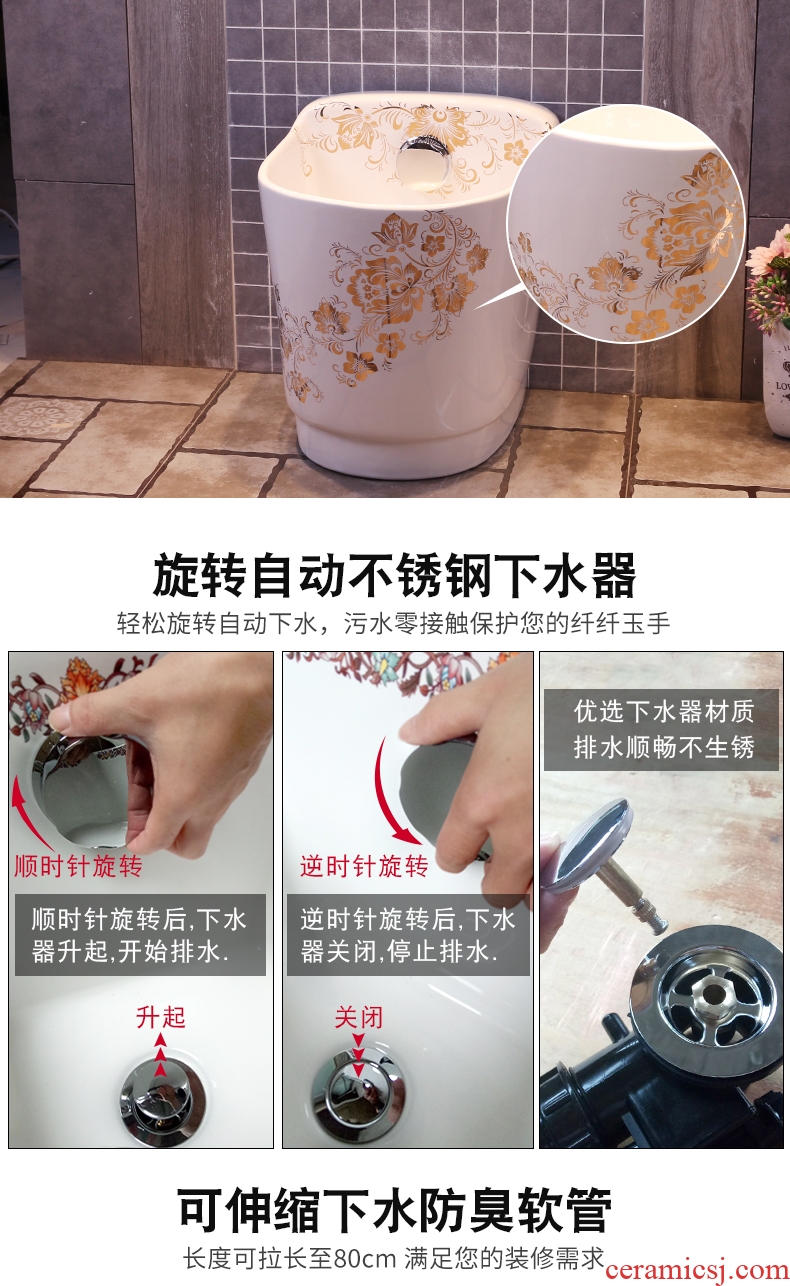 LOV

旋转自动不锈钢下水器

轻松旋转自动下水，污水零接触保护您的纤纤玉手

顺时针旋转

顺时针旋转后,下水器升起,开始排水.

升起

逆时针旋转

逆时针旋转后,下水器关闭,停止排水.

关闭

优选下水器材质
排水顺畅不生锈

可伸缩下水防臭软管

长度可拉长至80cm 满足您的装修需求

ceramicsj.com