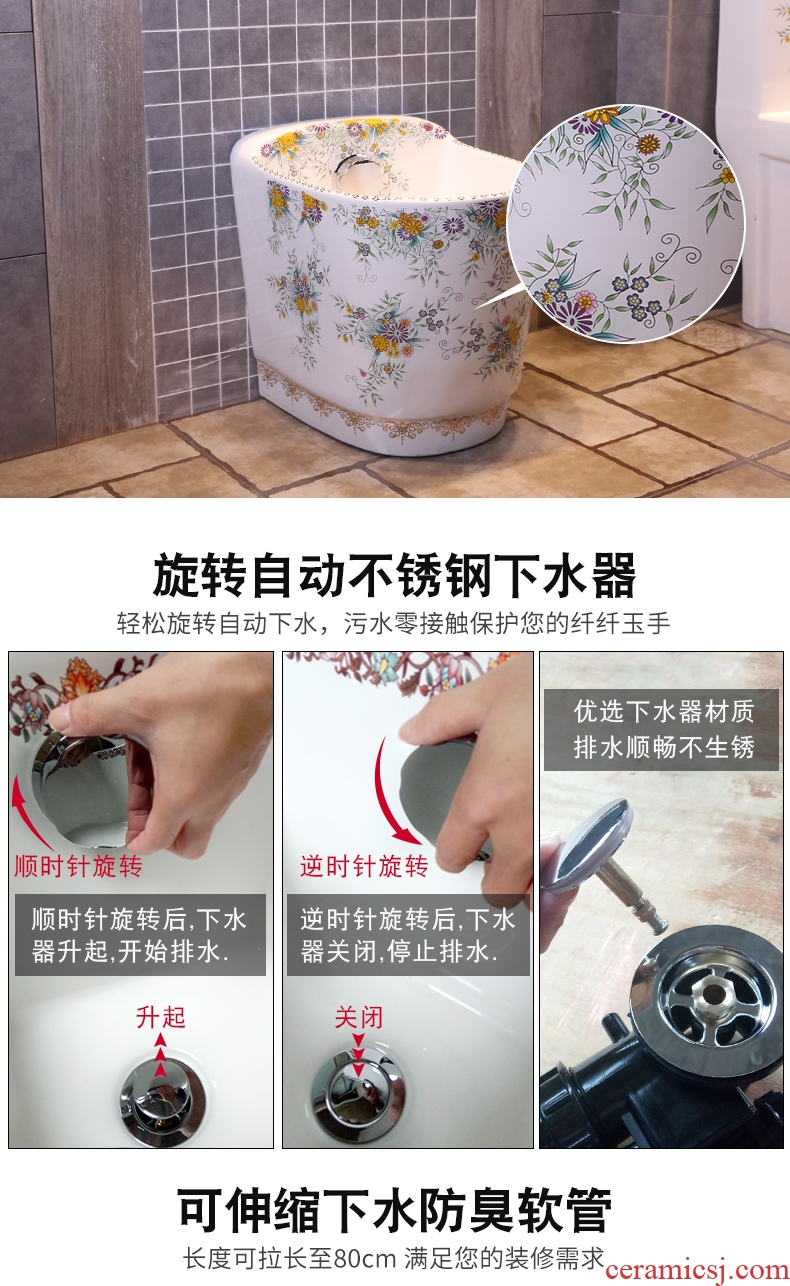 旋转自动不锈钢下水器

轻松旋转自动下水，污水零接触保护您的纤纤玉手

顺时针旋转

顺时针旋转后,下水器升起,开始排水.

升起

逆时针旋转

逆时针旋转后,下水器关闭,停止排水.

关闭

优选下水器材质
排水顺畅不生锈

可伸缩下水防臭软管

长度可拉长至80cm 满足您的装修需求

ceramicsj.com